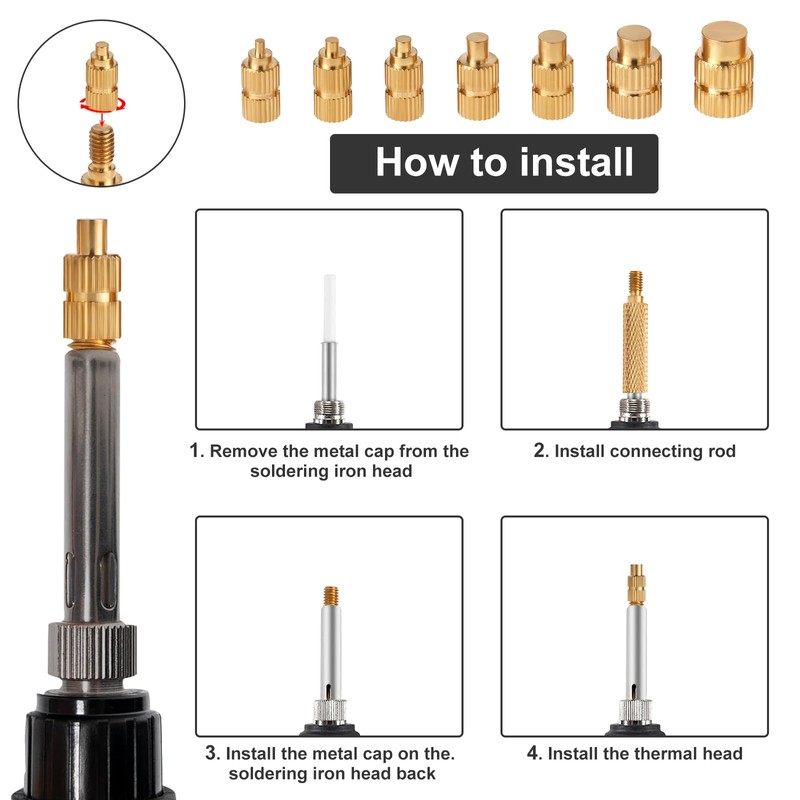 How to install

1. Remove the metal cap from the soldering iron head

2. Install connecting rod

3. Install the metal cap on the. soldering iron head back

4. Install the thermal head