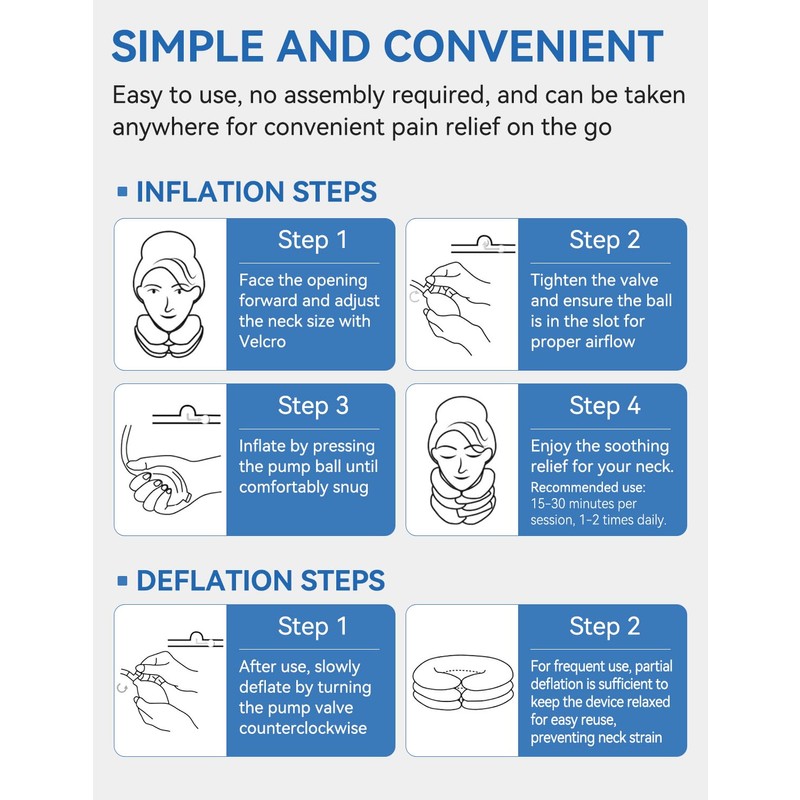 SIMPLE AND CONVENIENT

Easy to use, no assembly required, and can be taken anywhere for convenient pain relief on the go

INFLATION STEPS

Step 1

Face the opening forward and adjust the neck size with Velcro

Step 2

Tighten the valve and ensure the ball is in the slot for proper airflow

Step 3

Inflate by pressing the pump ball until comfortably snug

Step 4

Enjoy the soothing relief for your neck.

Recommended use: 15-30 minutes per session, 1-2 times daily.

DEFLATION STEPS

Step 1

After use, slowly deflate by turning the pump valve counterclockwise

Step 2

For frequent use, partial deflation is sufficient to keep the device relaxed for easy reuse, preventing neck strain