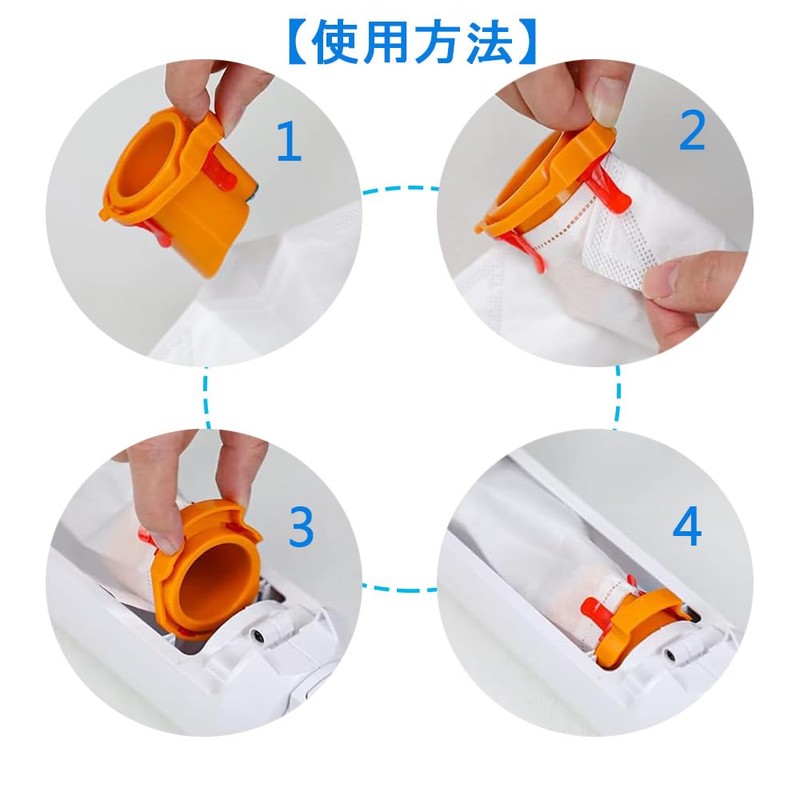 【使用方法】

1

2

3

4