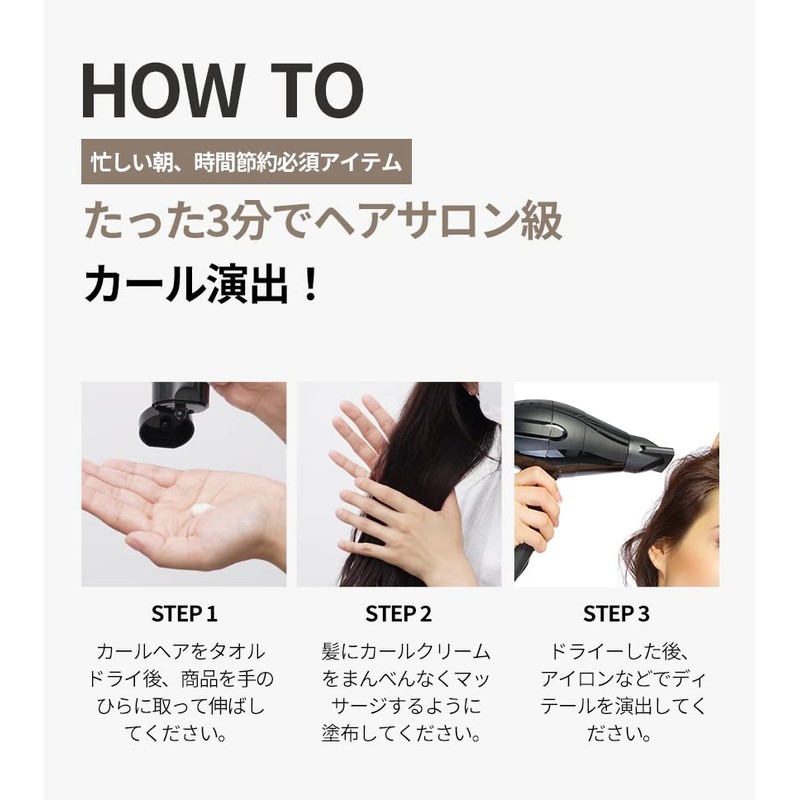 HOW TO

忙しい朝、時間節約必須アイテム

たった3分でヘアサロン級

カール演出！

STEP 1

カールヘアをタオルドライ後、商品を手のひらに取って伸ばしてください。

STEP 2

髪にカールクリームをまんべんなくマッサージするように塗布してください。

STEP 3

ドライーした後、アイロンなどでディテールを演出してください。