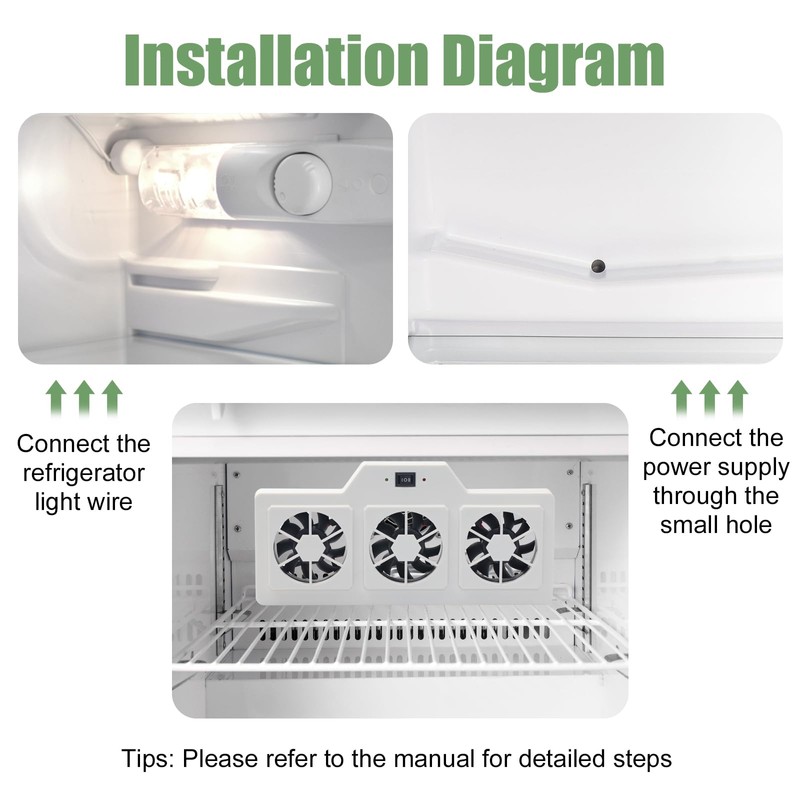 Installation Diagram

Connect the refrigerator light wire

Connect the power supply through the small hole

Tips: Please refer to the manual for detailed steps