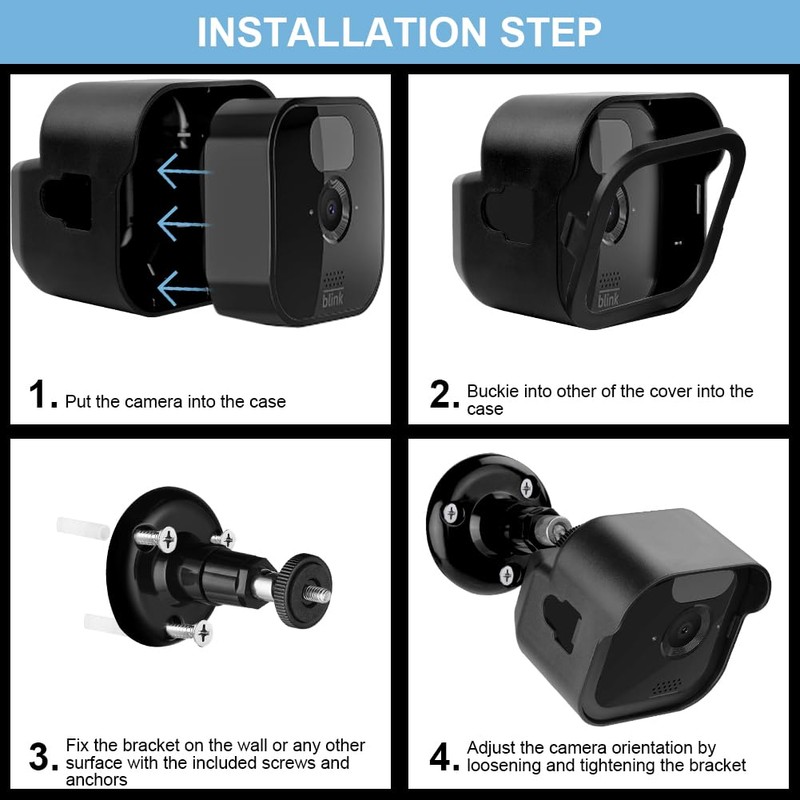 INSTALLATION STEP

blink

1. Put the camera into the case

blink

2. Buckie into other of the cover into the case

3. Fix the bracket on the wall or any other surface with the included screws and anchors

4. Adjust the camera orientation by loosening and tightening the bracket