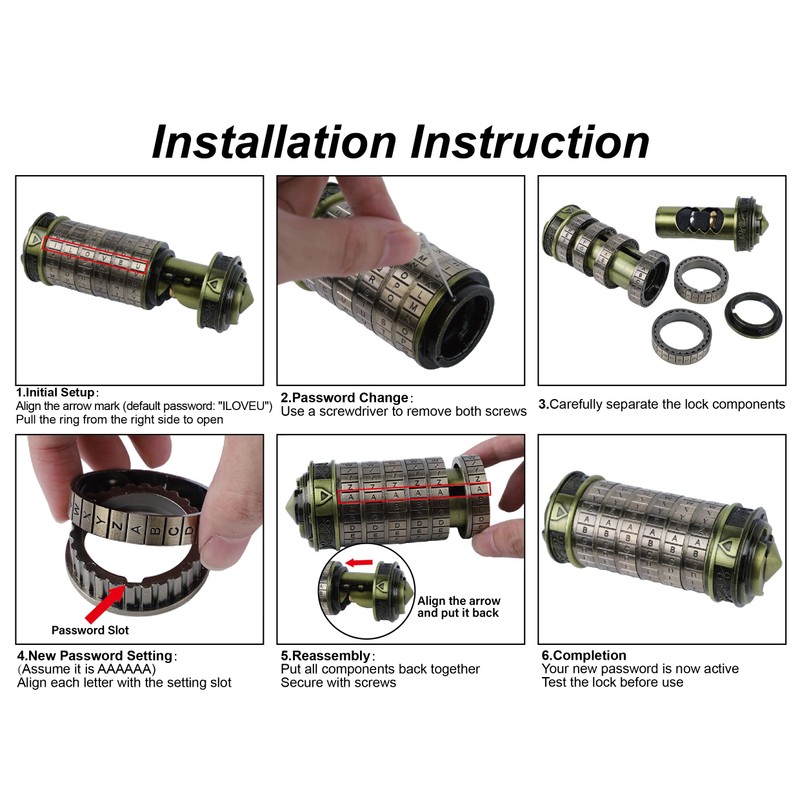 Installation Instruction

1.Initial Setup:
Align the arrow mark (default password: "ILOVEU")
Pull the ring from the right side to open

2.Password Change:
Use a screwdriver to remove both screws

3.Carefully separate the lock components

Password Slot

4.New Password Setting:
(Assume it is AAAAAA)
Align each letter with the setting slot

Align the arrow and put it back

5.Reassembly:
Put all components back together
Secure with screws

6.Completion
Your new password is now active
Test the lock before use