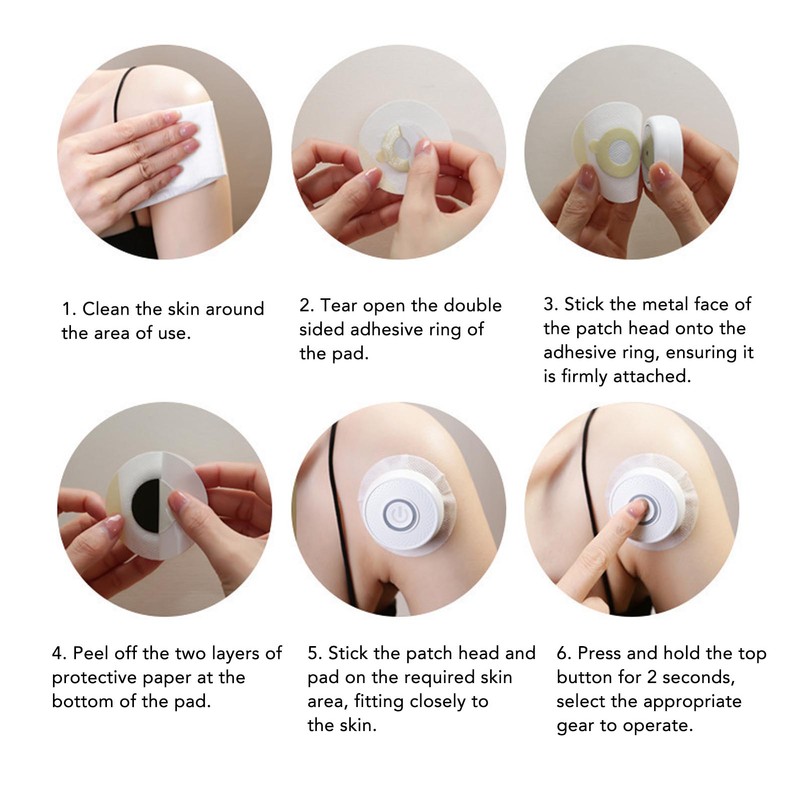 1. Clean the skin around the area of use.

2. Tear open the double sided adhesive ring of the pad.

3. Stick the metal face of the patch head onto the adhesive ring, ensuring it is firmly attached.

4. Peel off the two layers of protective paper at the bottom of the pad.

5. Stick the patch head and pad on the required skin area, fitting closely to the skin.

6. Press and hold the top button for 2 seconds, select the appropriate gear to operate.