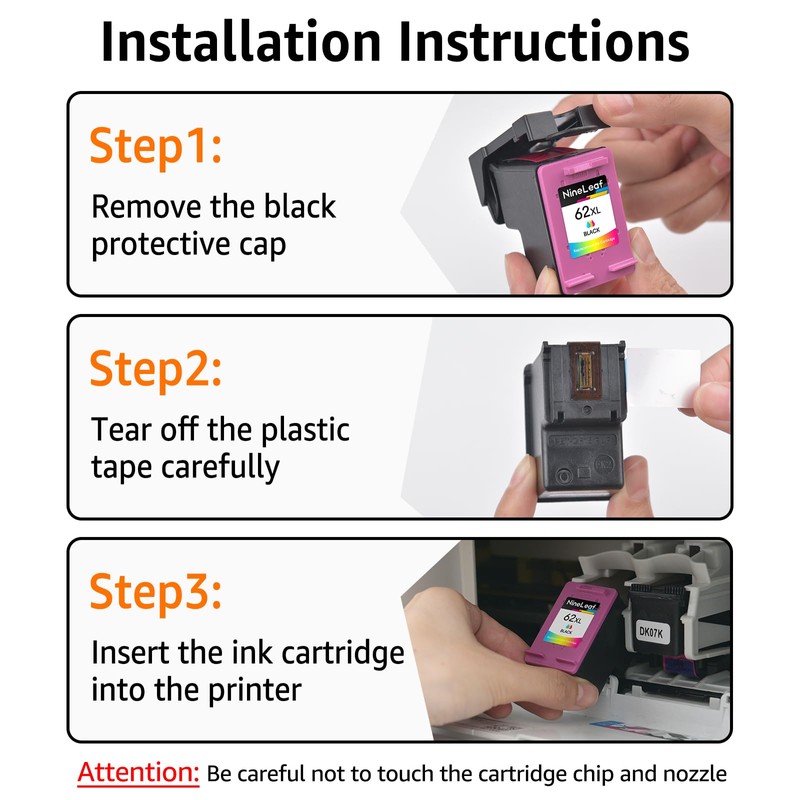 Installation Instructions

Step1:
Remove the black protective cap

NineLeaf
62XL
BLACK

Step2:
Tear off the plastic tape carefully

Step3:
Insert the ink cartridge into the printer

NineLeaf
62XL
BLACK

DK07K

Attention: Be careful not to touch the cartridge chip and nozzle