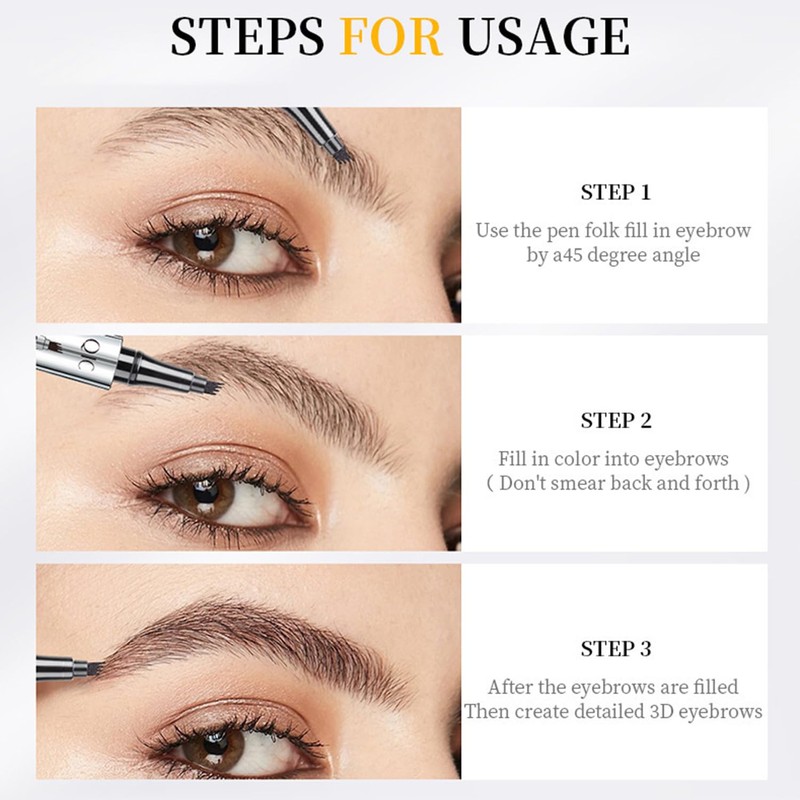 STEPS FOR USAGE

STEP 1

Use the pen folk fill in eyebrow by a45 degree angle

STEP 2

Fill in color into eyebrows ( Don't smear back and forth )

STEP 3

After the eyebrows are filled Then create detailed 3D eyebrows