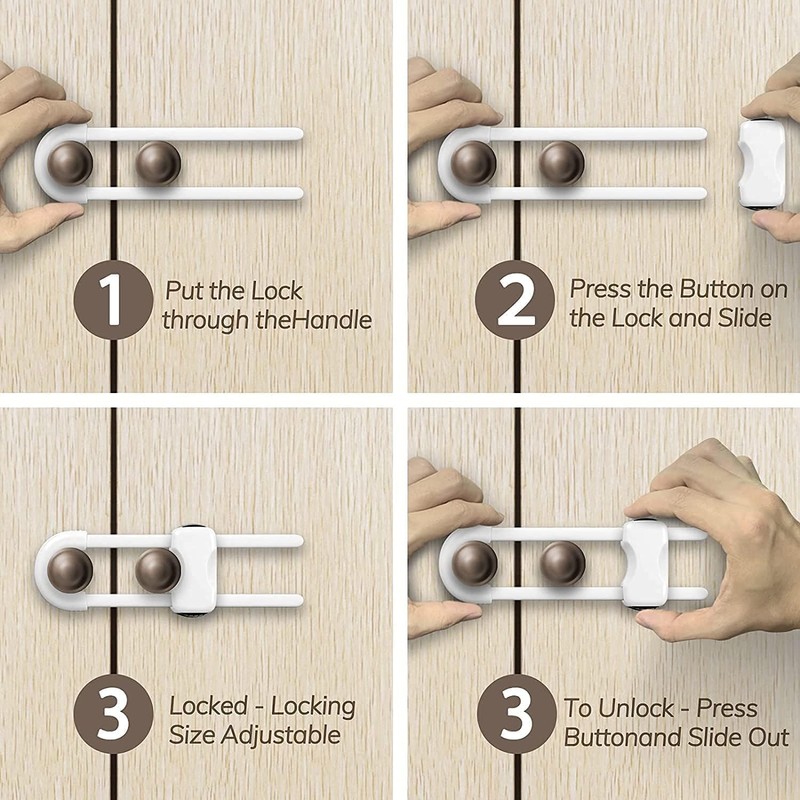 1 Put the Lock through theHandle

2 Press the Button on the Lock and Slide

3 Locked - Locking Size Adjustable

3 To Unlock - Press Buttonand Slide Out