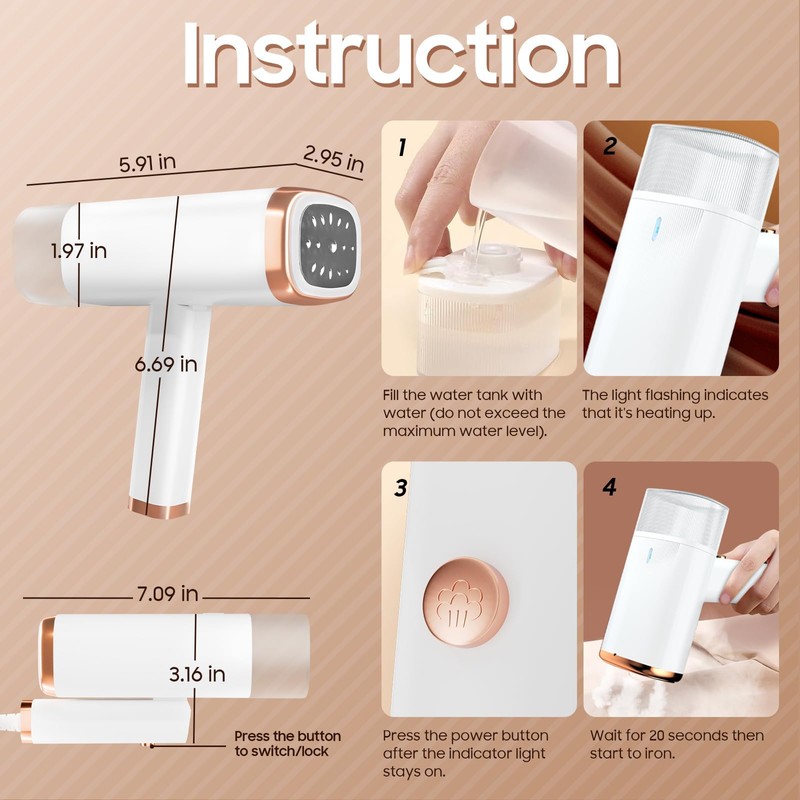 Instruction

5.91 in
2.95 in
1.97 in
6.69 in

7.09 in
3.16 in
Press the button to switch/lock

1
Fill the water tank with water (do not exceed the maximum water level).

2
The light flashing indicates that it's heating up.

3
Press the power button after the indicator light stays on.

4
Wait for 20 seconds then start to iron.