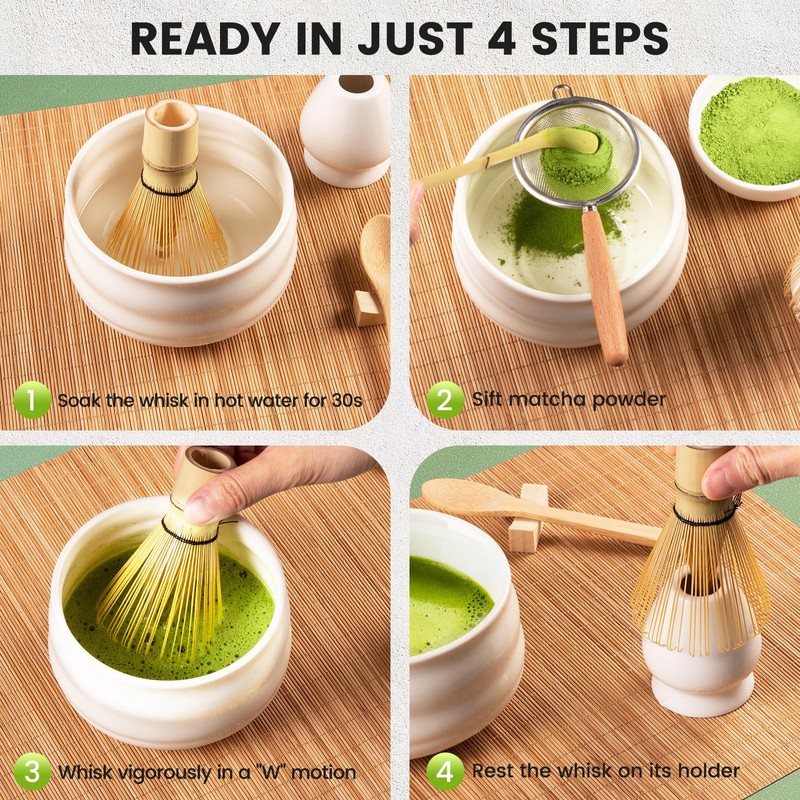 READY IN JUST 4 STEPS

1 Soak the whisk in hot water for 30s

2 Sift matcha powder

3 Whisk vigorously in a "W" motion

4 Rest the whisk on its holder