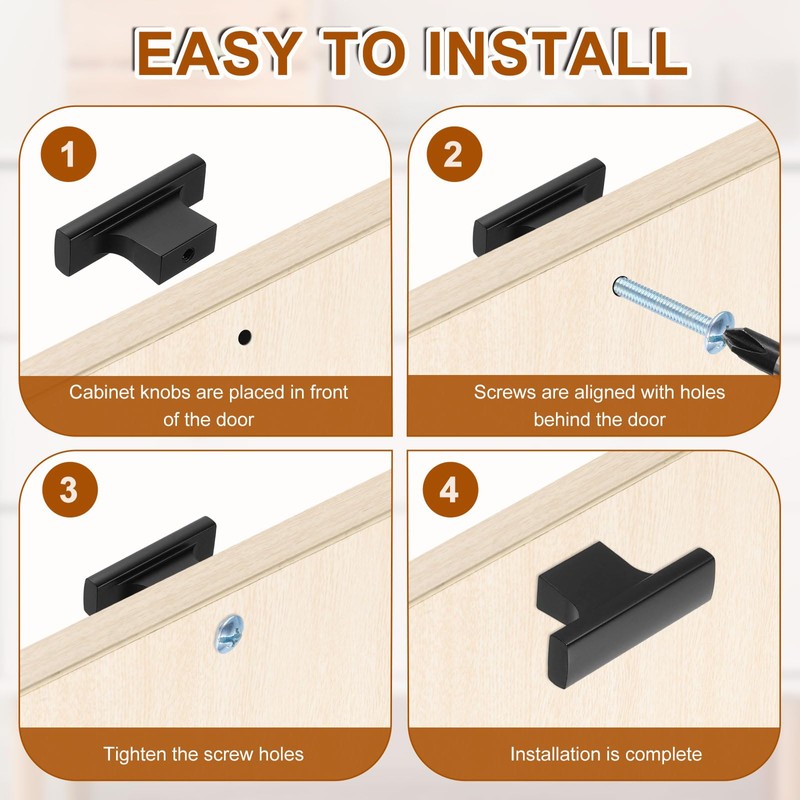 EASY TO INSTALL

1

Cabinet knobs are placed in front of the door

2

Screws are aligned with holes behind the door

3

Tighten the screw holes

4

Installation is complete