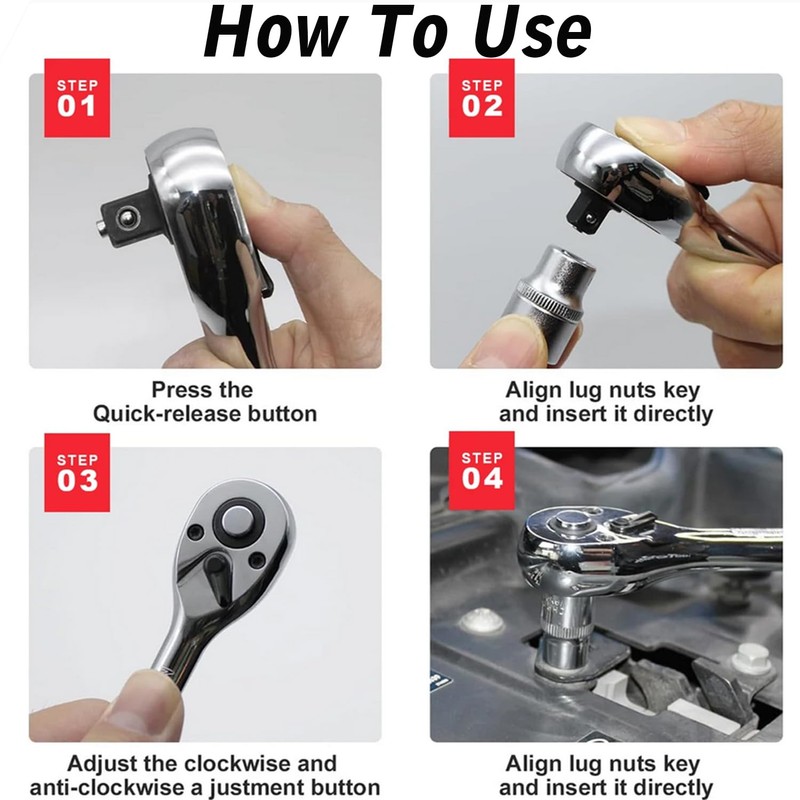 How To Use

STEP 01

Press the Quick-release button

STEP 02

Align lug nuts key and insert it directly

STEP 03

Adjust the clockwise and anti-clockwise a justment button

STEP 04

Align lug nuts key and insert it directly