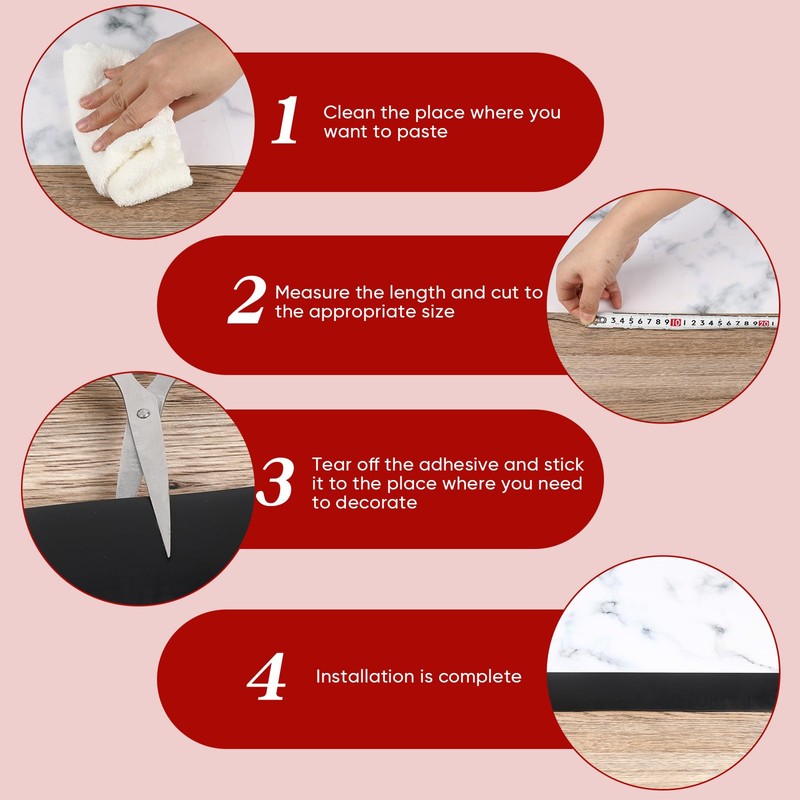 1 Clean the place where you want to paste

2 Measure the length and cut to the appropriate size

3 4 5 6 7 8 9 10 1 2 3 4 5 6 7 8 9 20 1

3 Tear off the adhesive and stick it to the place where you need to decorate

4 Installation is complete