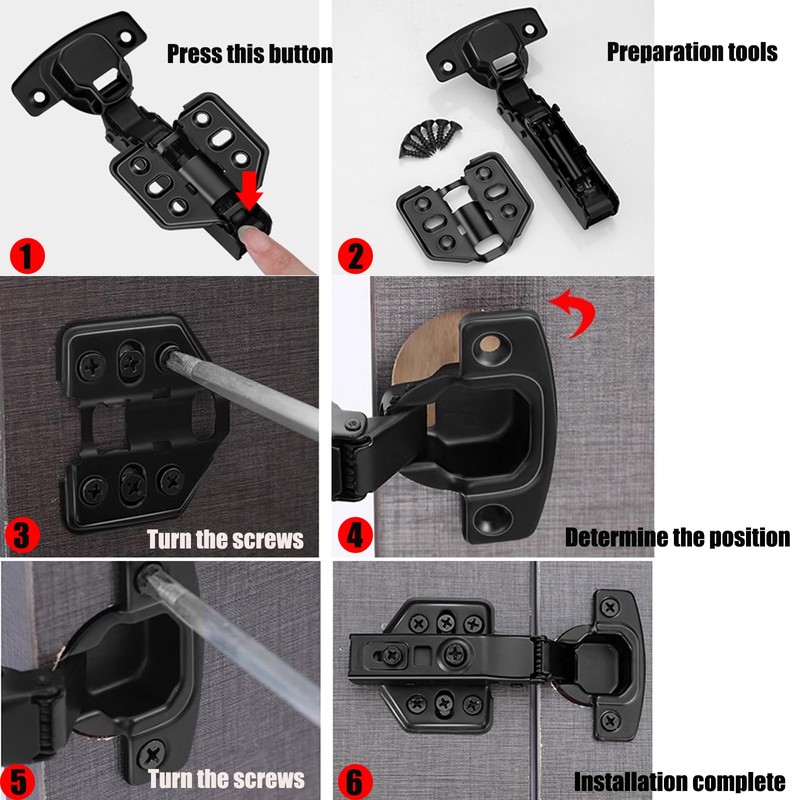 Press this button
1
Preparation tools
2
3
Turn the screws
4
Determine the position
5
Turn the screws
6
Installation complete