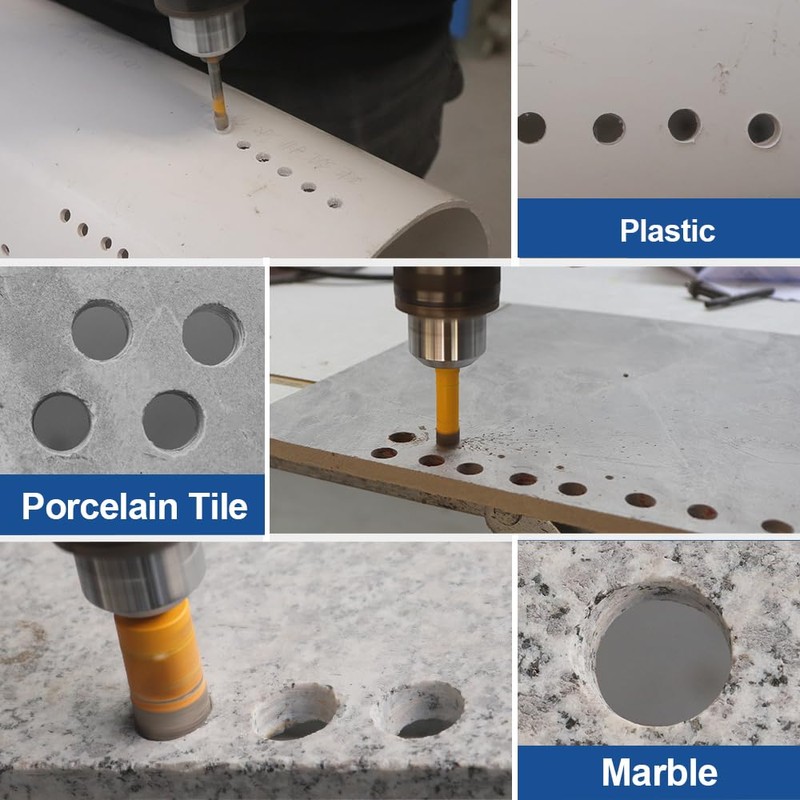 Plastic

Porcelain Tile

Marble