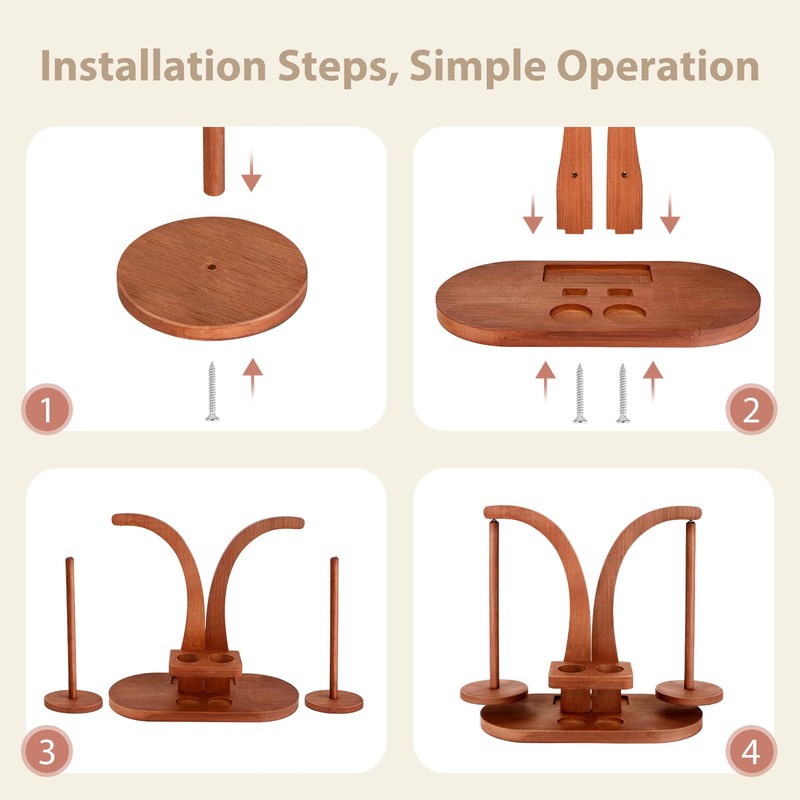 Installation Steps, Simple Operation

1

2

3

4