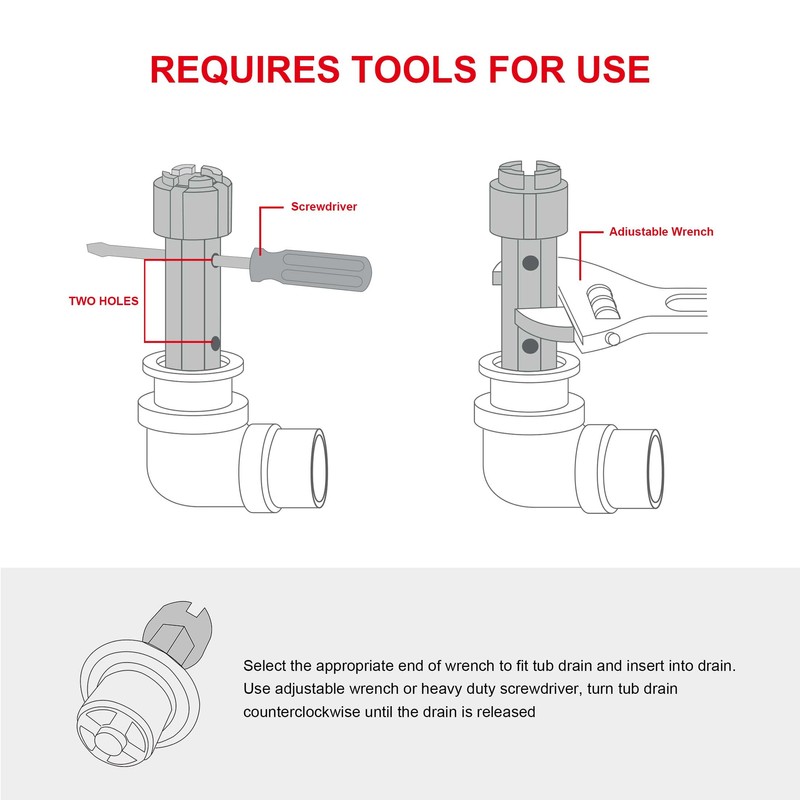 REQUIRES TOOLS FOR USE

Screwdriver

TWO HOLES

Adiustable Wrench

Select the appropriate end of wrench to fit tub drain and insert into drain. Use adjustable wrench or heavy duty screwdriver, turn tub drain counterclockwise until the drain is released