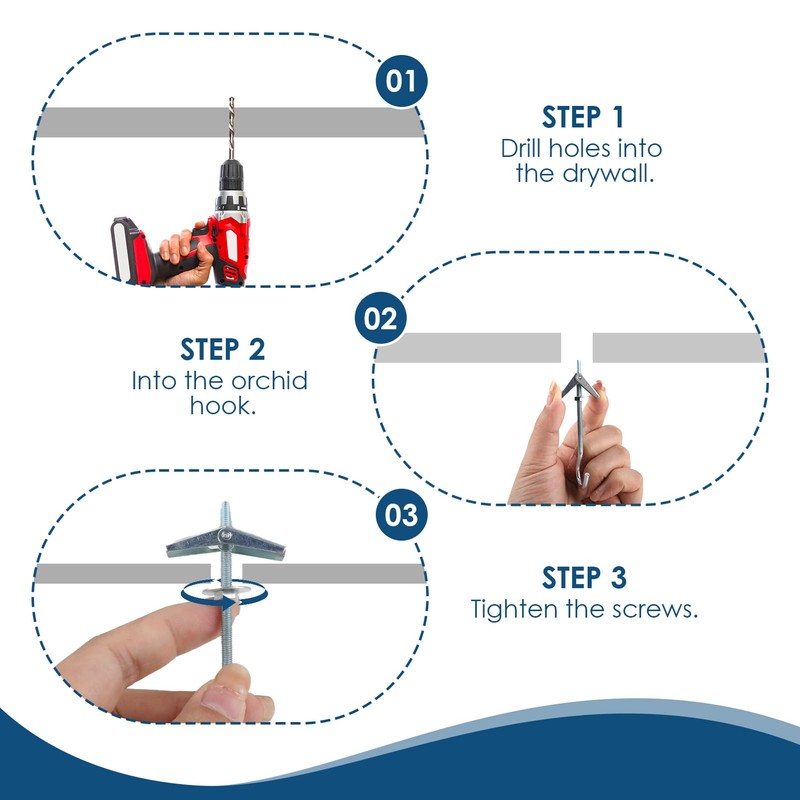 01

STEP 1
Drill holes into the drywall.

02

STEP 2
Into the orchid hook.

03

STEP 3
Tighten the screws.