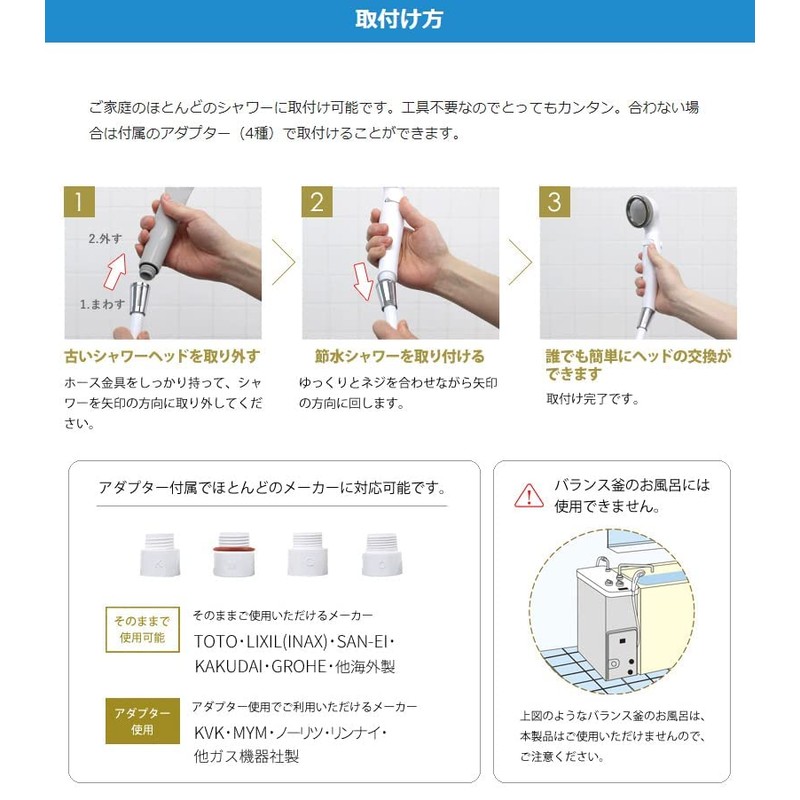 取付け方

ご家庭のほとんどのシャワーに取付け可能です。工具不要なのでとってもカンタン。合わない場合は付属のアダプター（4種）で取付けることができます。

1
2.外す
1.まわす
古いシャワーヘッドを取り外す
ホース金具をしっかり持って、シャワーを矢印の方向に取り外してください。

2
節水シャワーを取り付ける
ゆっくりとネジを合わせながら矢印の方向に回します。

3
誰でも簡単にヘッドの交換ができます
取付け完了です。

アダプター付属でほとんどのメーカーに対応可能です。

そのままで使用可能
そのままご使用いただけるメーカー
TOTO・LIXIL(INAX)・SAN-EI・KAKUDAI・GROHE・他海外製

アダプター使用
アダプター使用でご利用いただけるメーカー
KVK・MYM・ノーリツ・リンナイ・他ガス機器社製

バランス釜のお風呂には使用できません。

上図のようなバランス釜のお風呂は、本製品はご使用いただけませんので、ご注意ください。