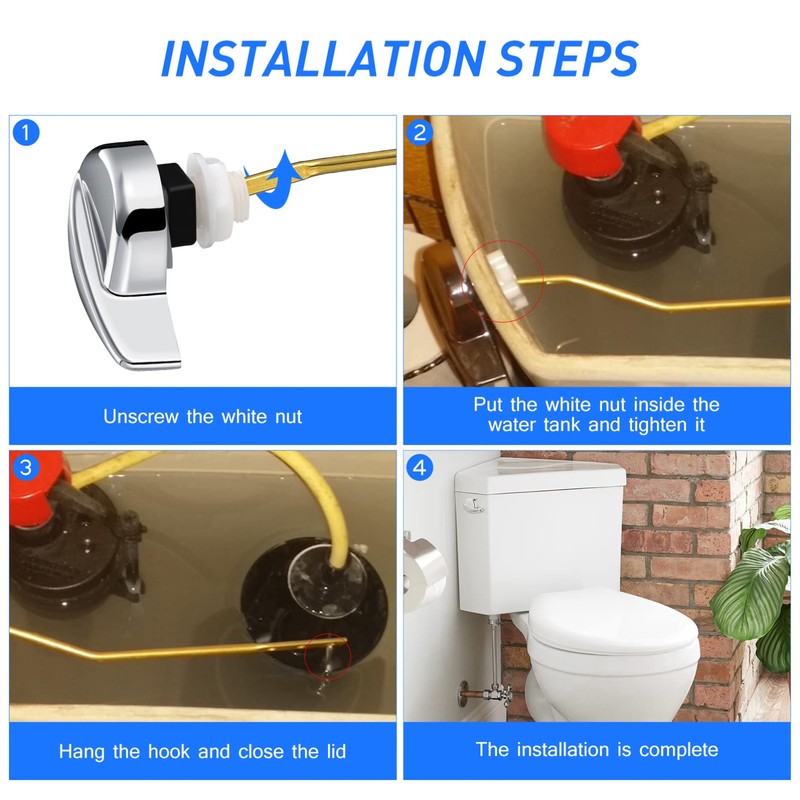 INSTALLATION STEPS

1

Unscrew the white nut

2

Put the white nut inside the water tank and tighten it

3

Hang the hook and close the lid

4

The installation is complete