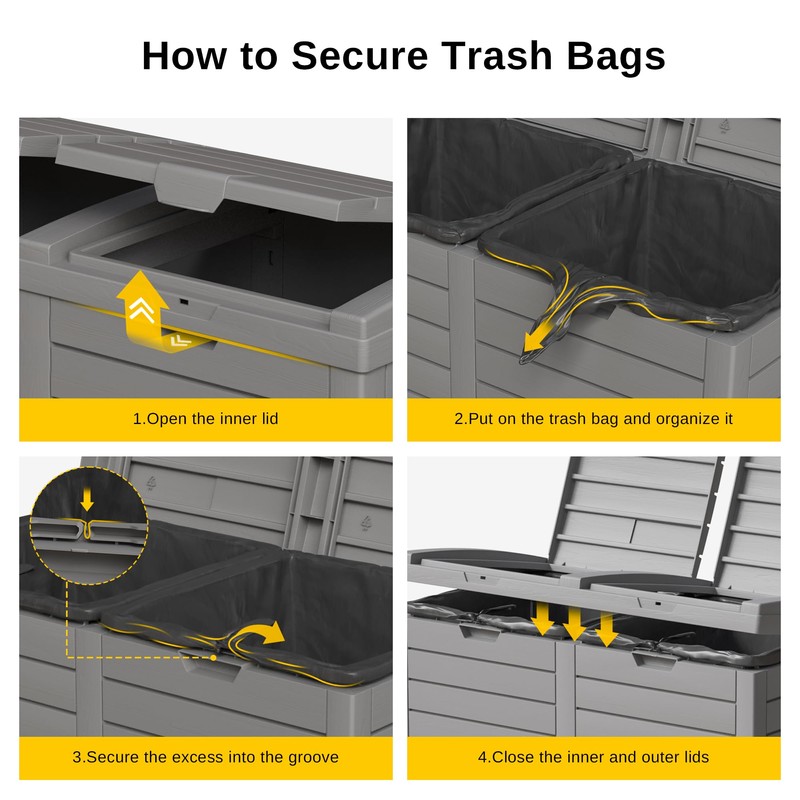 How to Secure Trash Bags

1.Open the inner lid

2.Put on the trash bag and organize it

3.Secure the excess into the groove

4.Close the inner and outer lids