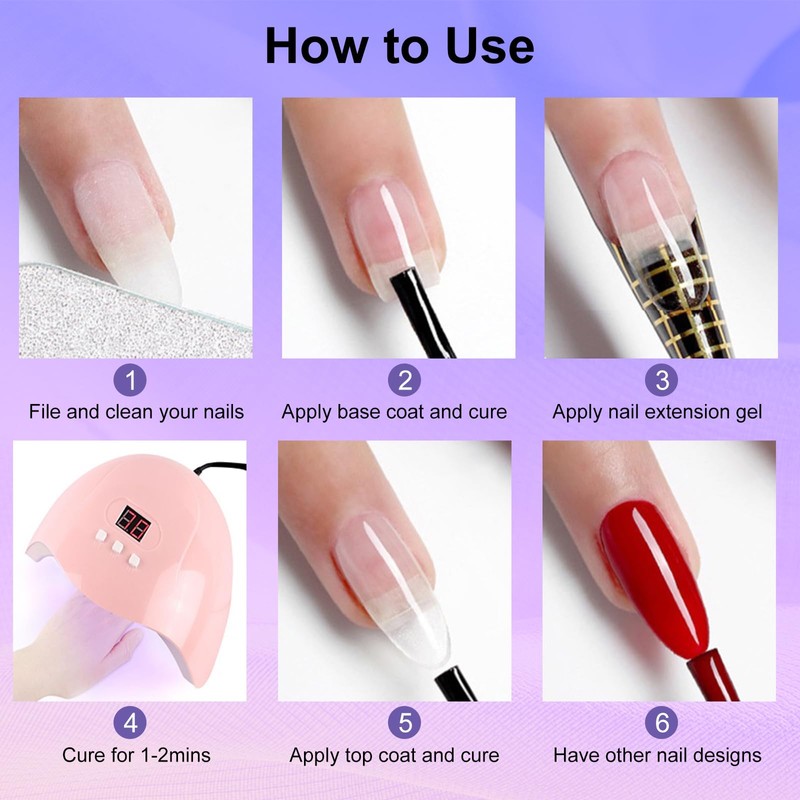 How to Use

1
File and clean your nails

2
Apply base coat and cure

3
Apply nail extension gel

4
Cure for 1-2mins

5
Apply top coat and cure

6
Have other nail designs