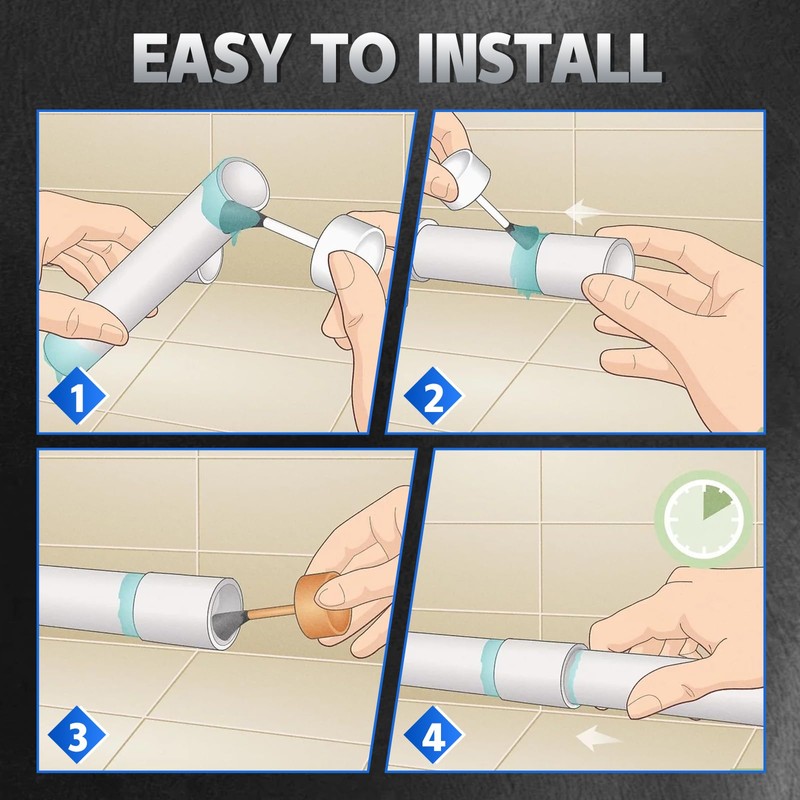 EASY TO INSTALL

1

2

3

4