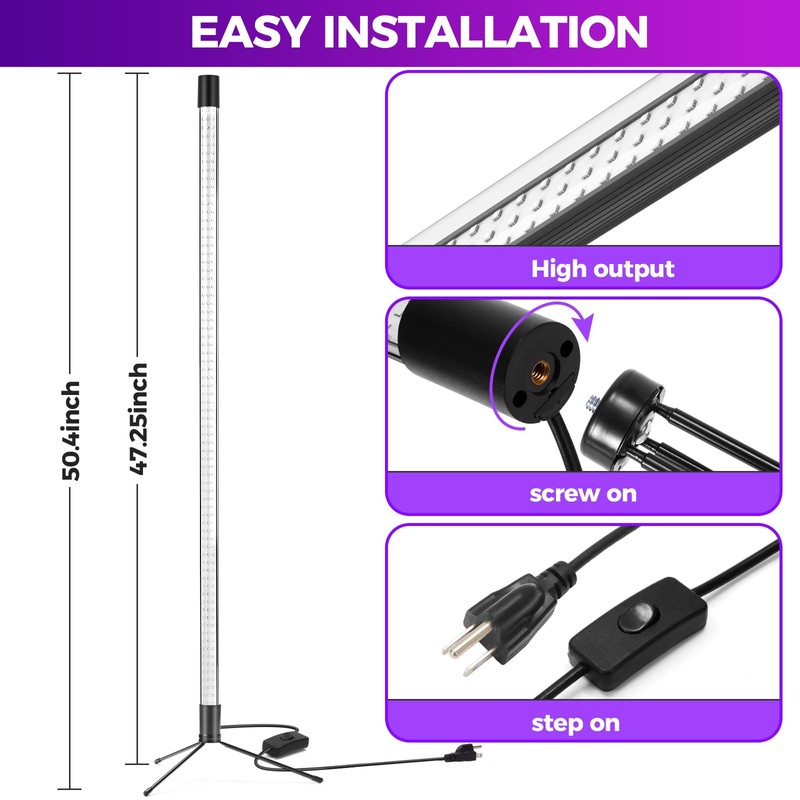 EASY INSTALLATION

50.4inch

47.25inch

High output

screw on

step on