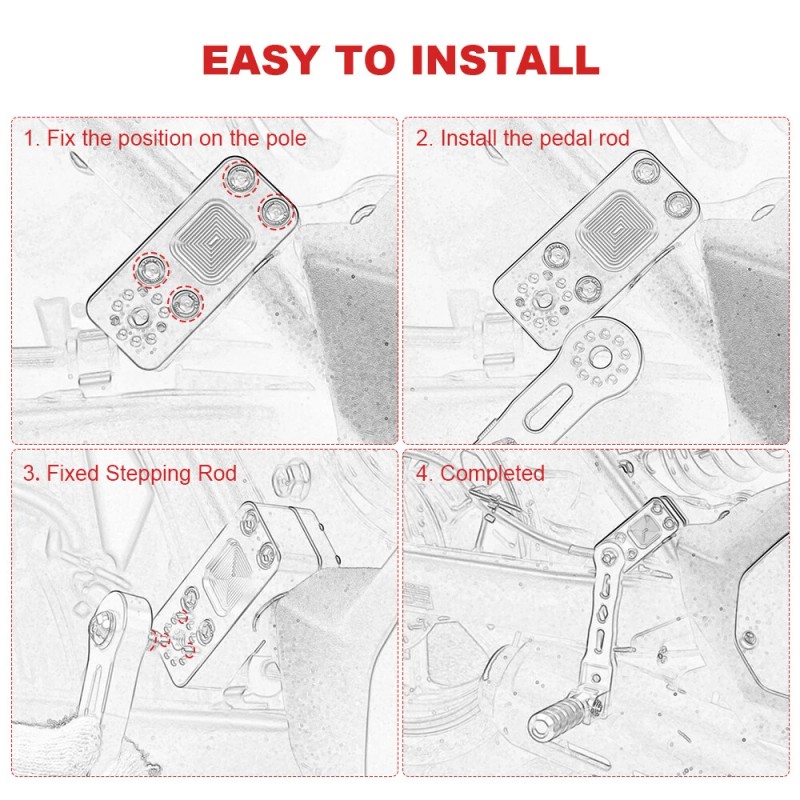 EASY TO INSTALL

1. Fix the position on the pole

2. Install the pedal rod

3. Fixed Stepping Rod

4. Completed