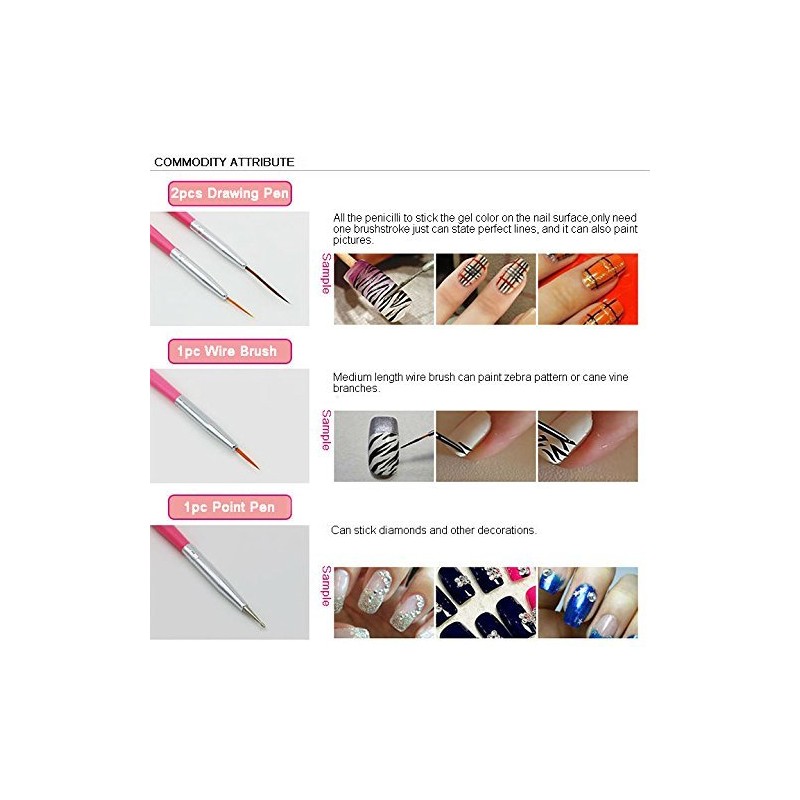 COMMODITY ATTRIBUTE

2pcs Drawing Pen

All the penicilli to stick the gel color on the nail surface,only need one brushstroke just can state perfect lines, and it can also paint pictures.

Sample

1pc Wire Brush

Medium length wire brush can paint zebra pattern or cane vine branches.

Sample

1pc Point Pen

Can stick diamonds and other decorations.

Sample