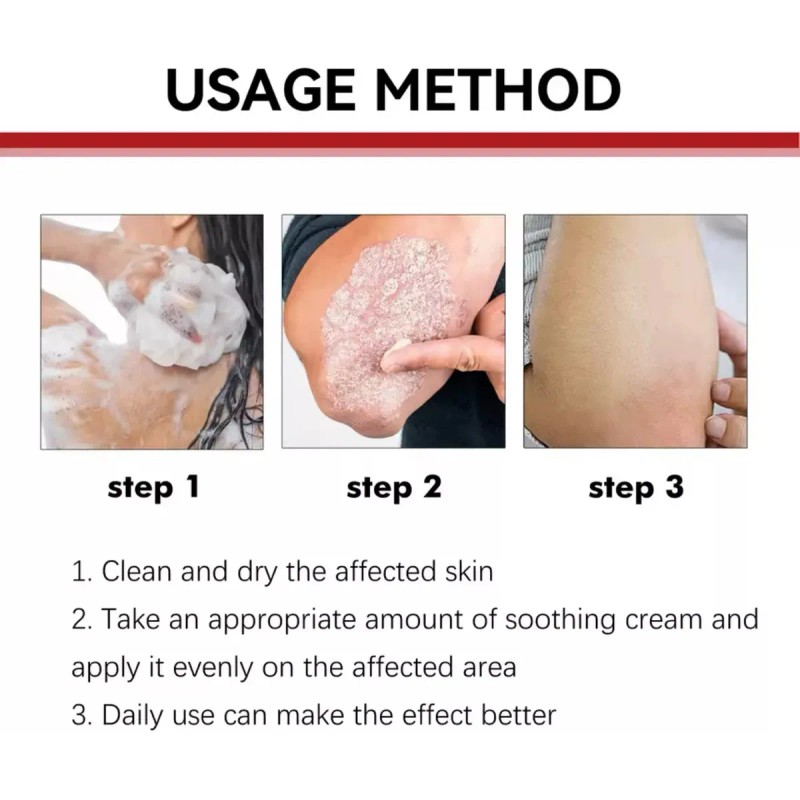 USAGE METHOD

step 1

step 2

step 3

1. Clean and dry the affected skin
2. Take an appropriate amount of soothing cream and apply it evenly on the affected area
3. Daily use can make the effect better