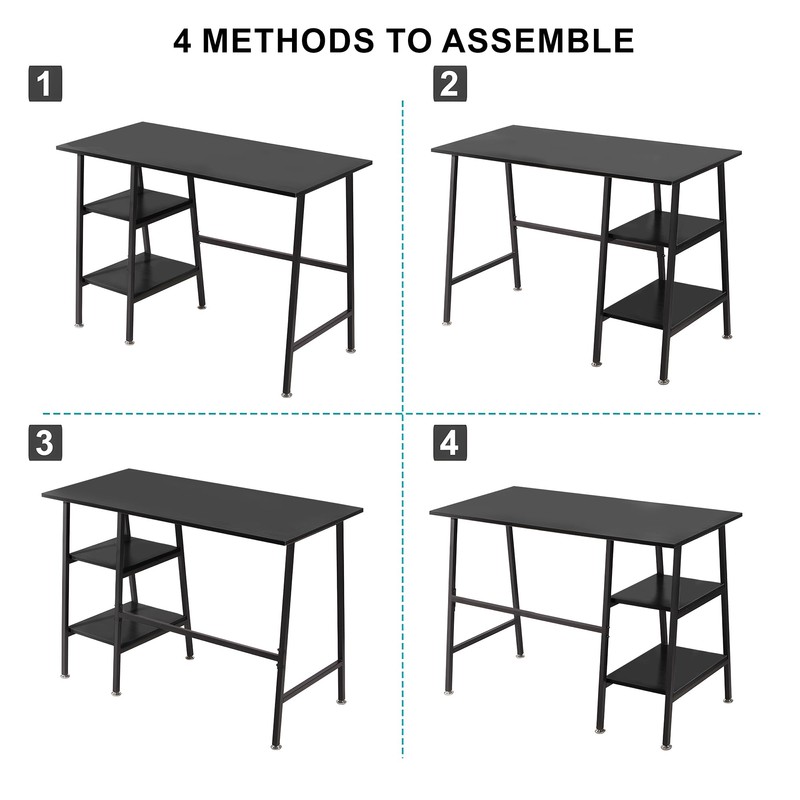 4 METHODS TO ASSEMBLE

1

2

3

4