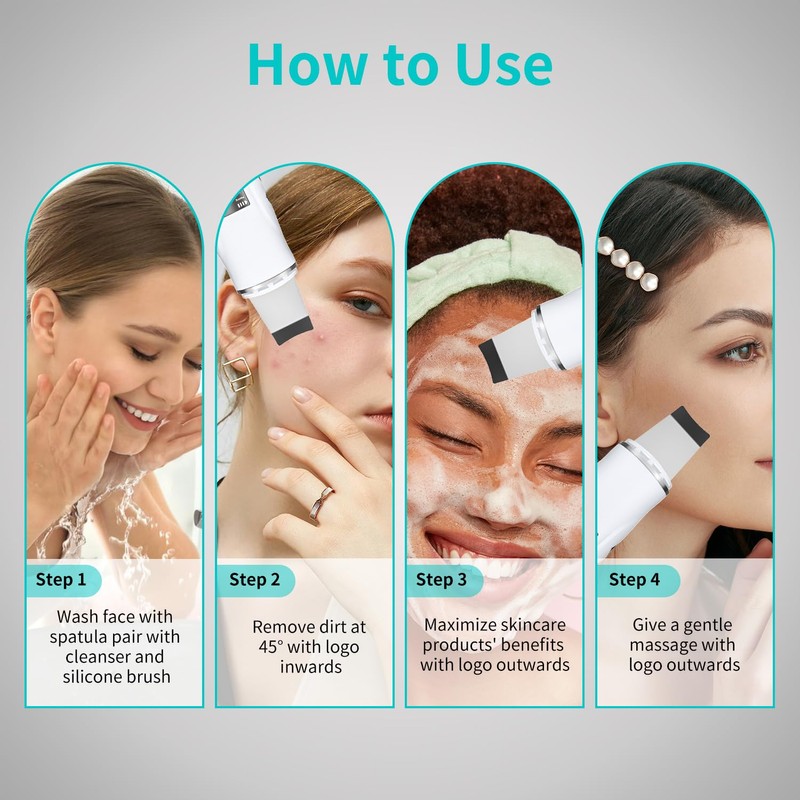 How to Use

Step 1
Wash face with spatula pair with cleanser and silicone brush

Step 2
Remove dirt at 45° with logo inwards

Step 3
Maximize skincare products' benefits with logo outwards

Step 4
Give a gentle massage with logo outwards