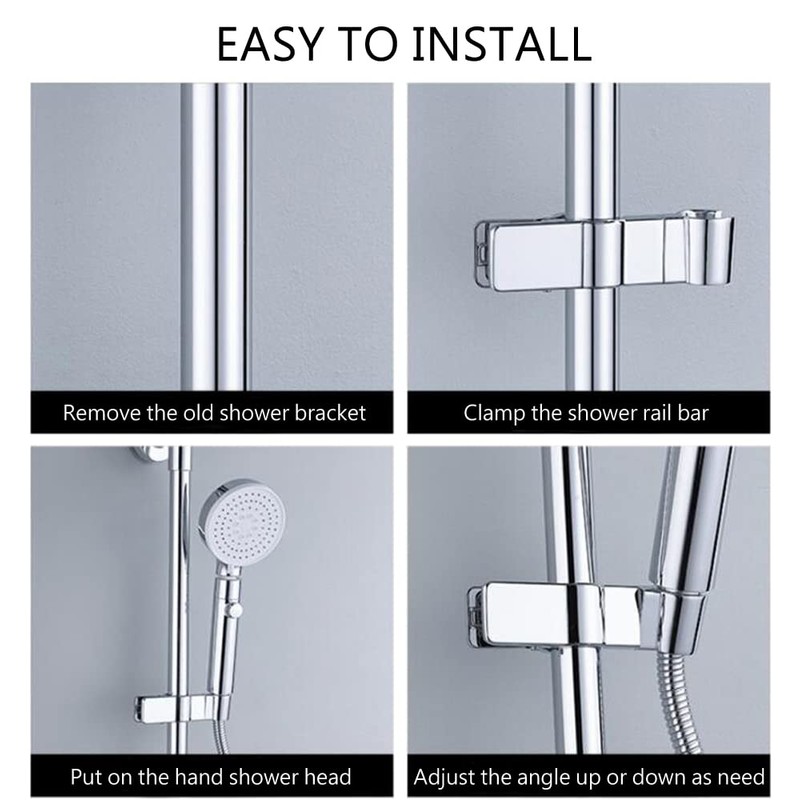 EASY TO INSTALL

Remove the old shower bracket

Clamp the shower rail bar

Put on the hand shower head

Adjust the angle up or down as need