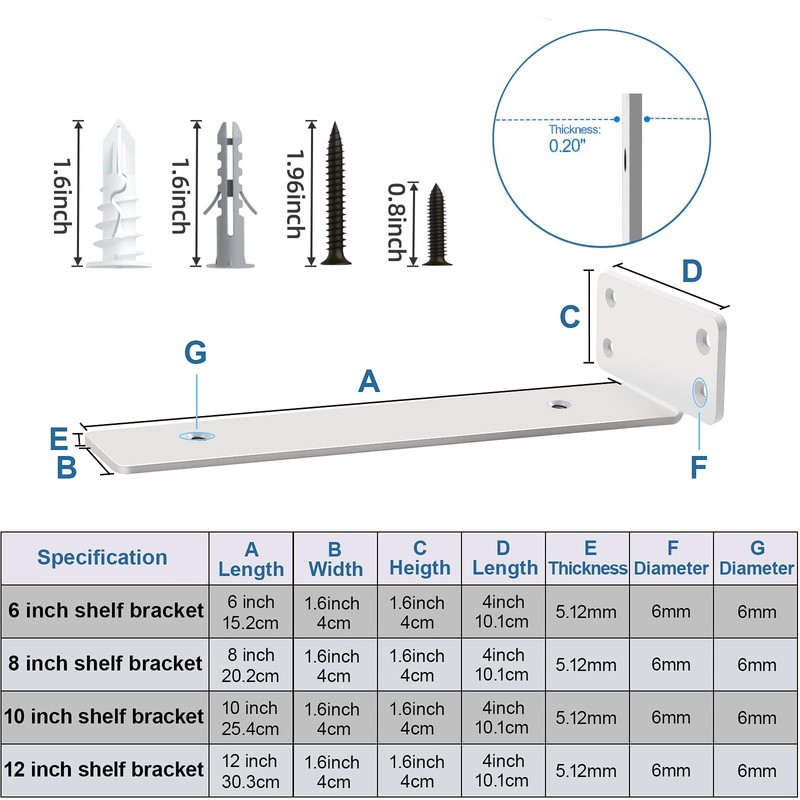 1.6inch

1.6inch

1.96inch

0.8inch

Thickness:
0.20"

D

C

G

A

E

B

F

| Specification | A Length | B Width | C Heigth | D Length | E Thickness | F Diameter | G Diameter |
|---|---|---|---|---|---|---|---|
| 6 inch shelf bracket | 6 inch 15.2cm | 1.6inch 4cm | 1.6inch 4cm | 4inch 10.1cm | 5.12mm | 6mm | 6mm |
| 8 inch shelf bracket | 8 inch 20.2cm | 1.6inch 4cm | 1.6inch 4cm | 4inch 10.1cm | 5.12mm | 6mm | 6mm |
| 10 inch shelf bracket | 10 inch 25.4cm | 1.6inch 4cm | 1.6inch 4cm | 4inch 10.1cm | 5.12mm | 6mm | 6mm |
| 12 inch shelf bracket | 12 inch 30.3cm | 1.6inch 4cm | 1.6inch 4cm | 4inch 10.1cm | 5.12mm | 6mm | 6mm |