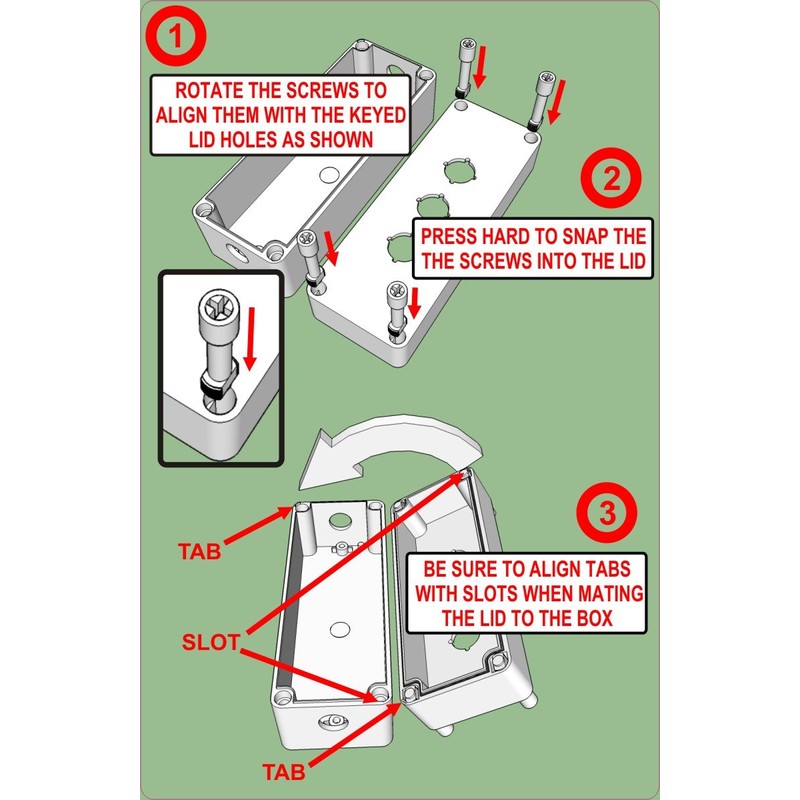 1

ROTATE THE SCREWS TO ALIGN THEM WITH THE KEYED LID HOLES AS SHOWN

2

PRESS HARD TO SNAP THE THE SCREWS INTO THE LID

3

BE SURE TO ALIGN TABS WITH SLOTS WHEN MATING THE LID TO THE BOX

TAB

SLOT

TAB