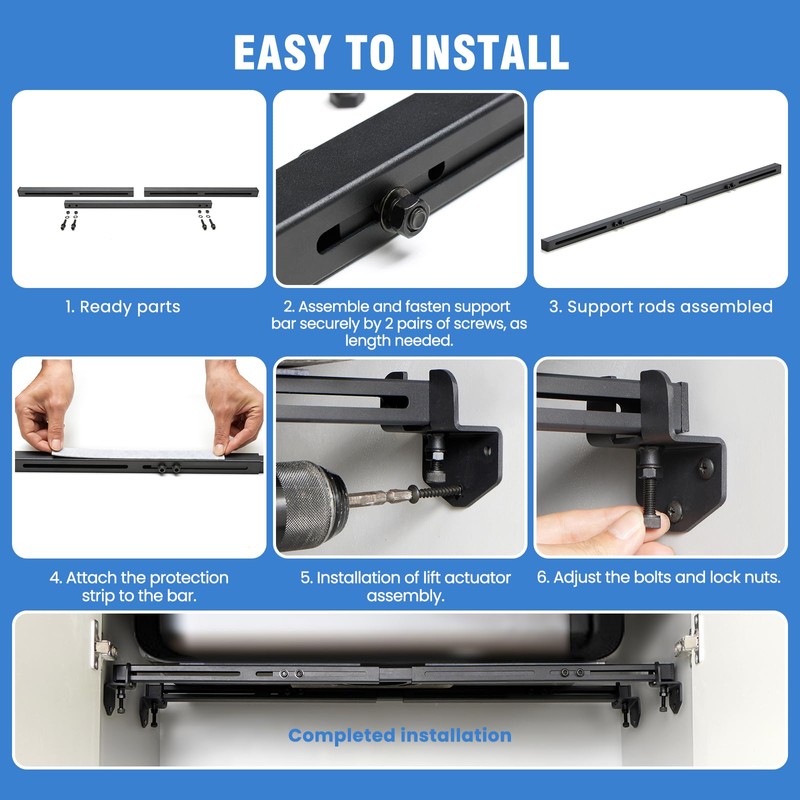 EASY TO INSTALL

1. Ready parts

2. Assemble and fasten support bar securely by 2 pairs of screws, as length needed.

3. Support rods assembled

4. Attach the protection strip to the bar.

5. Installation of lift actuator assembly.

6. Adjust the bolts and lock nuts.

Completed installation