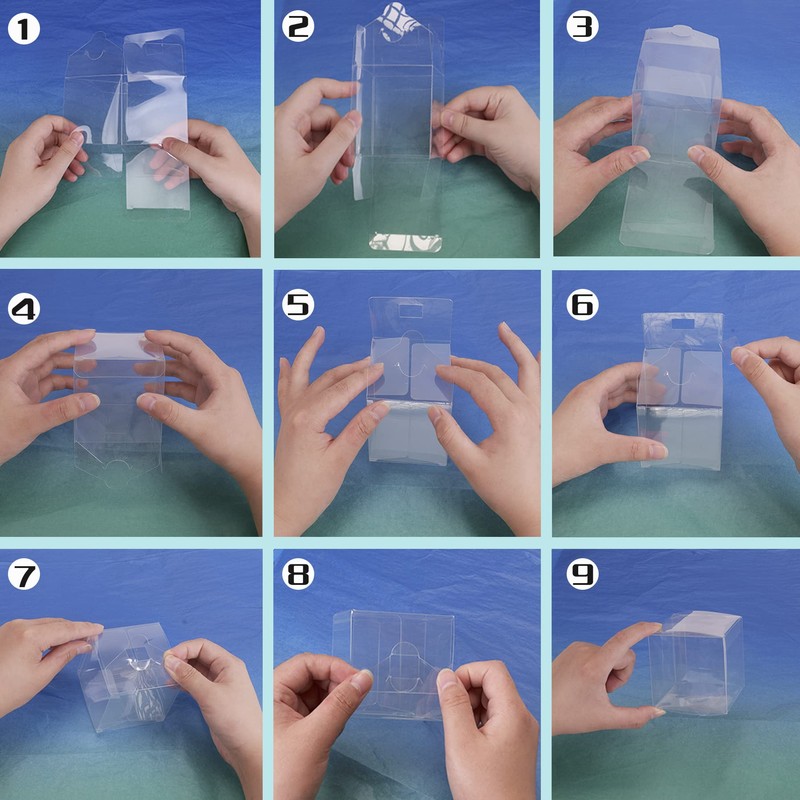 1

2

3

4

5

6

7

8

9