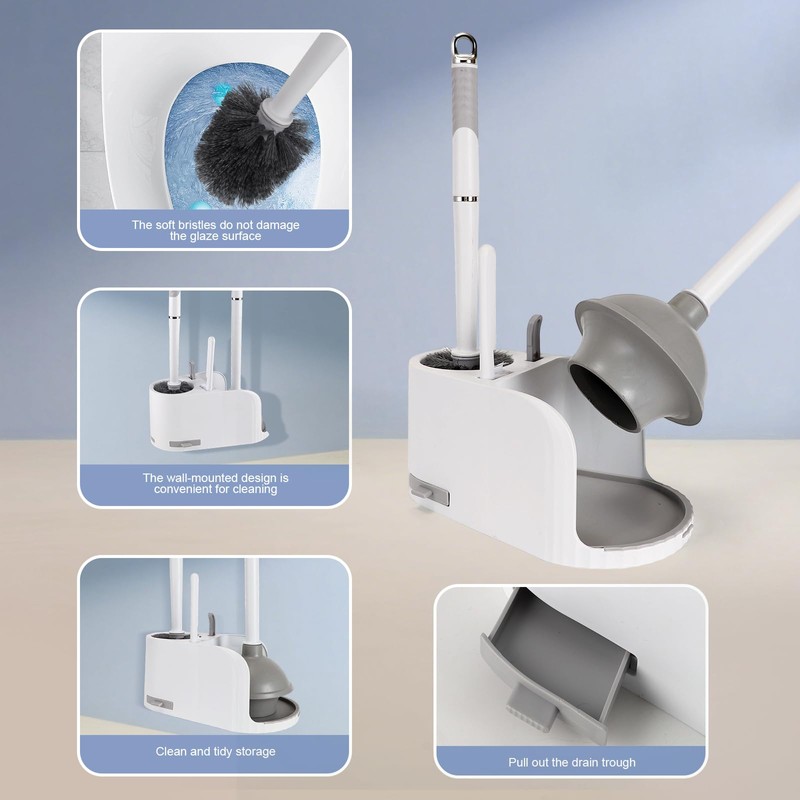 The soft bristles do not damage the glaze surface

The wall-mounted design is convenient for cleaning

Clean and tidy storage

Pull out the drain trough