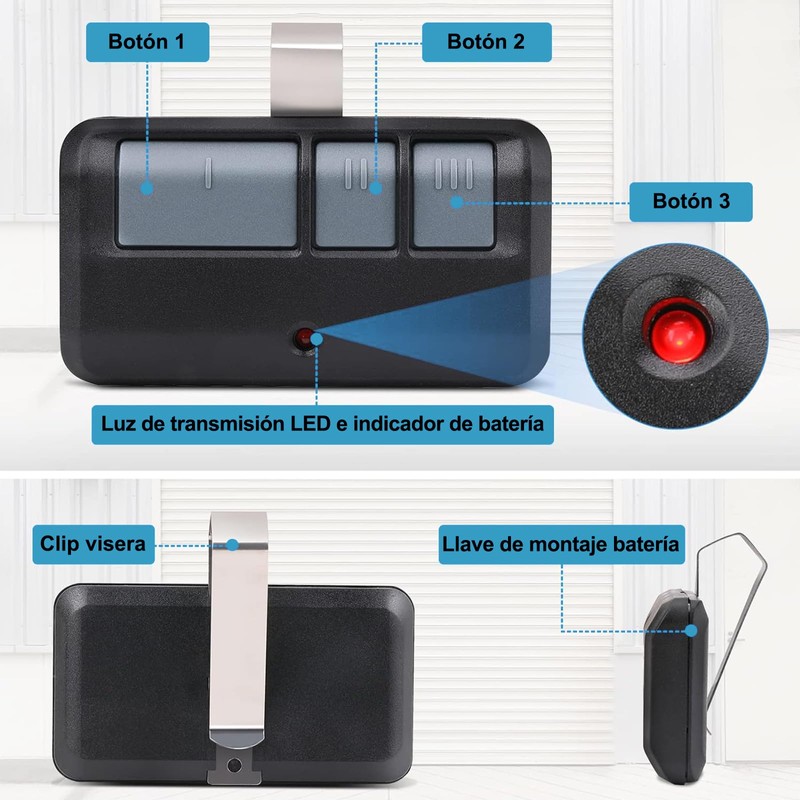 Botón 1

Botón 2

Botón 3

Luz de transmisión LED e indicador de batería

Clip visera

Llave de montaje batería