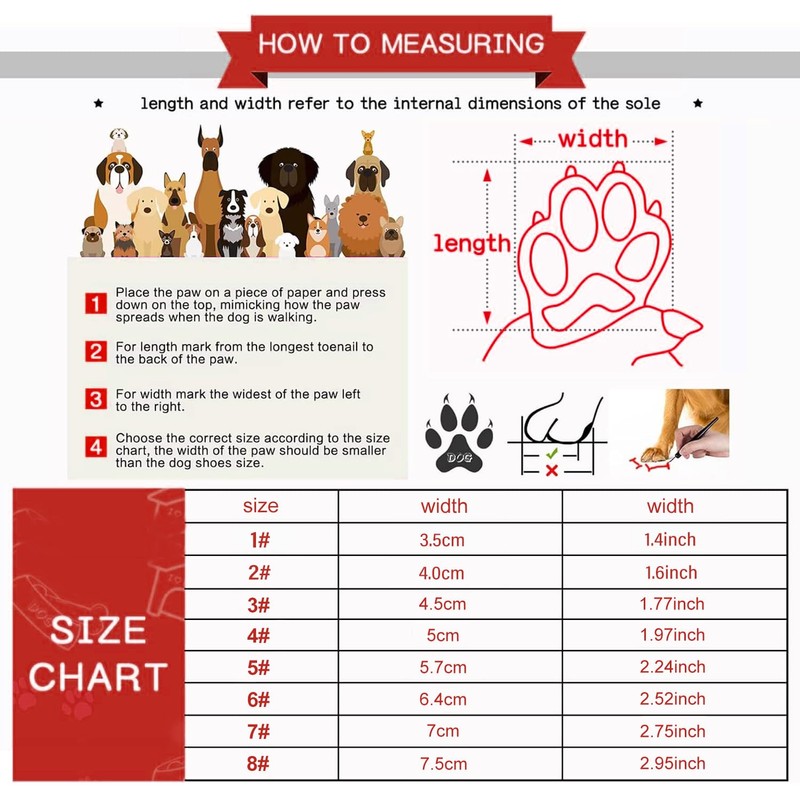 HOW TO MEASURING

★ length and width refer to the internal dimensions of the sole ★

width

length

1 Place the paw on a piece of paper and press down on the top, mimicking how the paw spreads when the dog is walking.

2 For length mark from the longest toenail to the back of the paw.

3 For width mark the widest of the paw left to the right.

4 Choose the correct size according to the size chart, the width of the paw should be smaller than the dog shoes size.

DOG

SIZE CHART

| size | width | width |
|---|---|---|
| 1# | 3.5cm | 1.4inch |
| 2# | 4.0cm | 1.6inch |
| 3# | 4.5cm | 1.77inch |
| 4# | 5cm | 1.97inch |
| 5# | 5.7cm | 2.24inch |
| 6# | 6.4cm | 2.52inch |
| 7# | 7cm | 2.75inch |
| 8# | 7.5cm | 2.95inch |