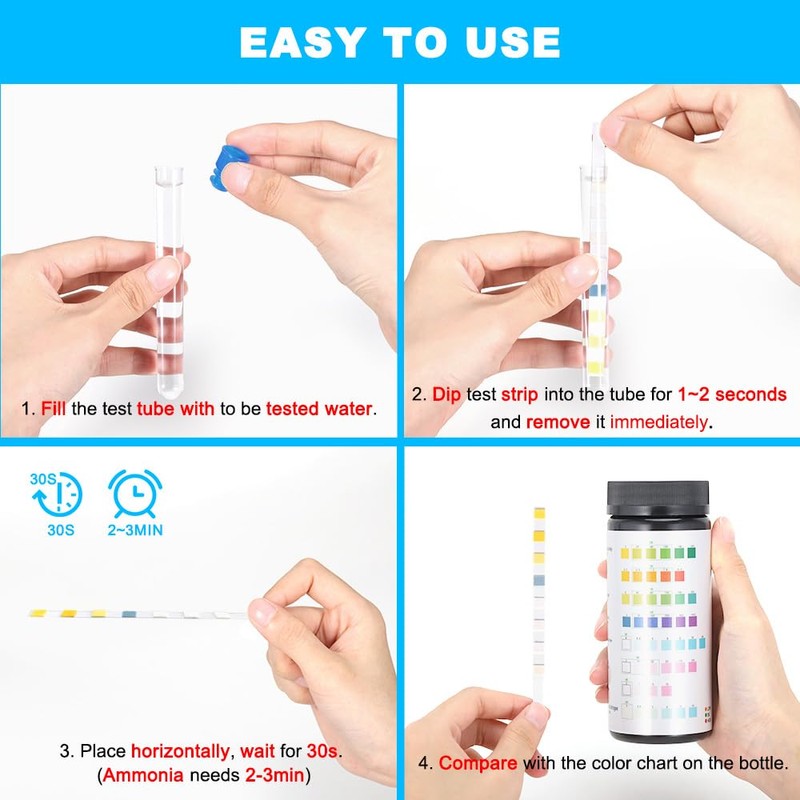 EASY TO USE

1. Fill the test tube with to be tested water.

2. Dip test strip into the tube for 1~2 seconds and remove it immediately.

30S

30S

2~3MIN

3. Place horizontally, wait for 30s. (Ammonia needs 2-3min)

4. Compare with the color chart on the bottle.