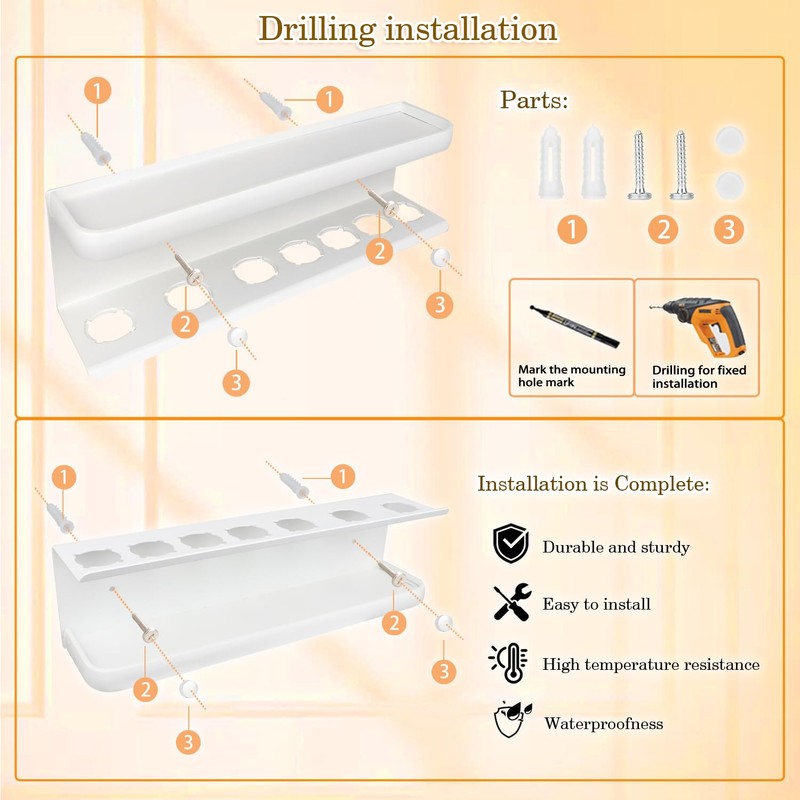 Drilling installation

1

1

2

2

3

3

Parts:

1

2

3

Mark the mounting hole mark

Drilling for fixed installation

1

1

2

2

3

3

Installation is Complete:

Durable and sturdy

Easy to install

High temperature resistance

Waterproofness