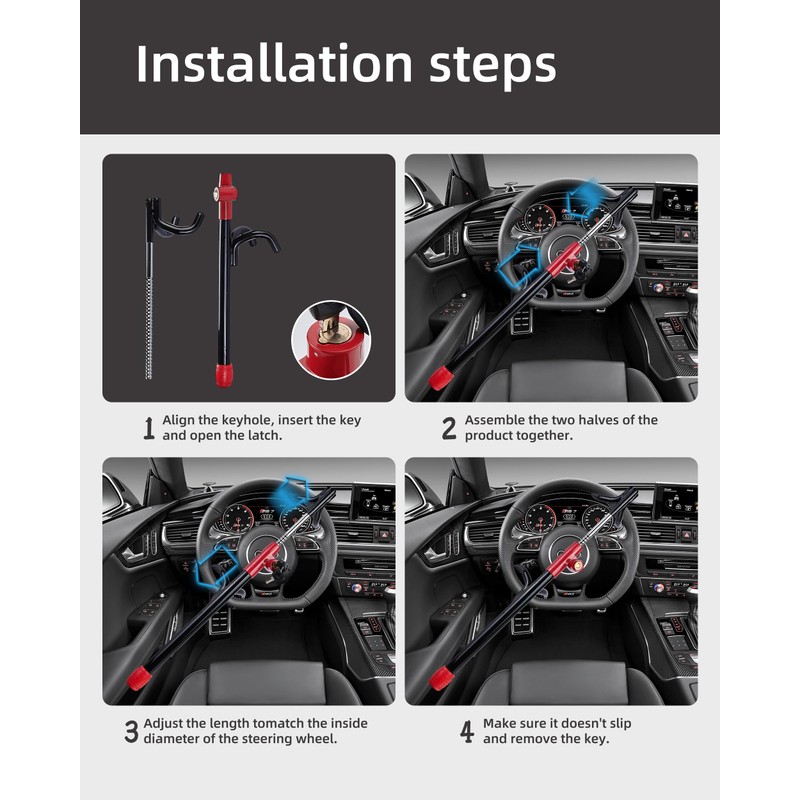 Installation steps

1 Align the keyhole, insert the key and open the latch.

2 Assemble the two halves of the product together.

3 Adjust the length tomatch the inside diameter of the steering wheel.

4 Make sure it doesn't slip and remove the key.