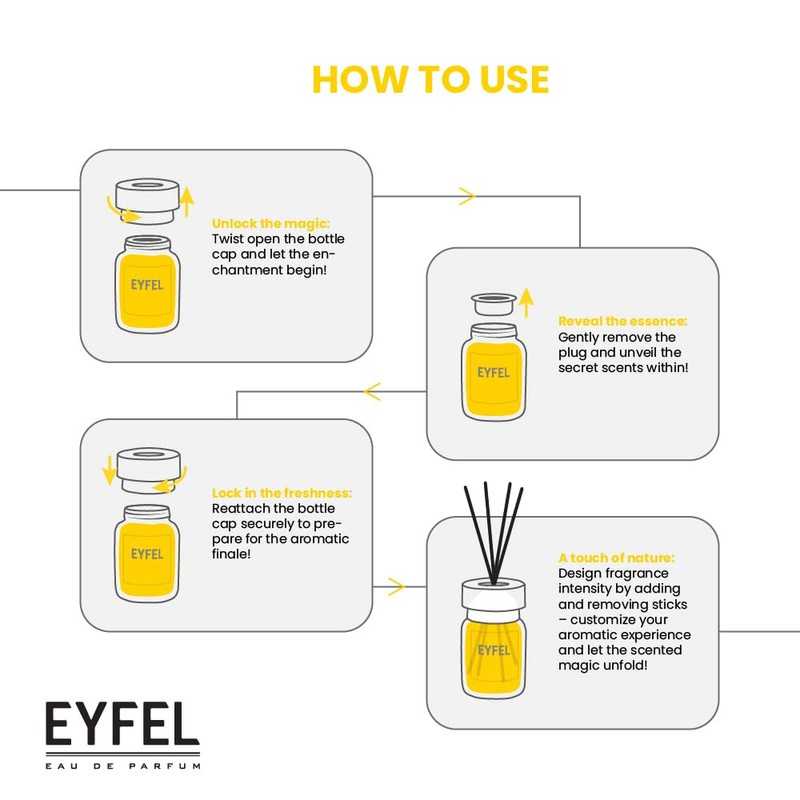 HOW TO USE

EYFEL

Unlock the magic:
Twist open the bottle cap and let the enchantment begin!

EYFEL

Reveal the essence:
Gently remove the plug and unveil the secret scents within!

EYFEL

Lock in the freshness:
Reattach the bottle cap securely to prepare for the aromatic finale!

EYFEL

A touch of nature:
Design fragrance intensity by adding and removing sticks – customize your aromatic experience and let the scented magic unfold!

EYFEL
EAU DE PARFUM