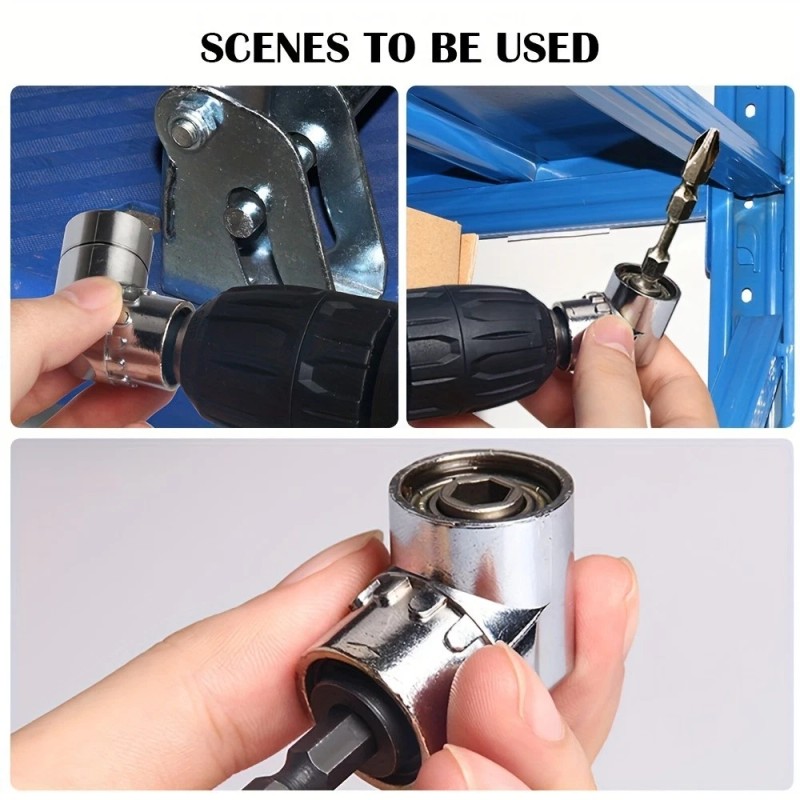 SCENES TO BE USED