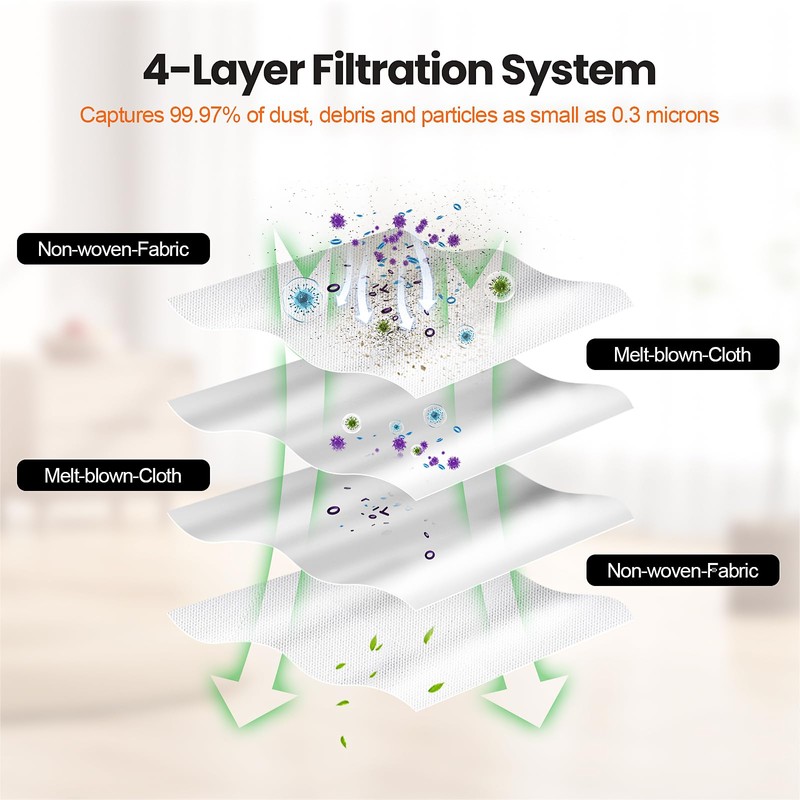 4-Layer Filtration System

Captures 99.97% of dust, debris and particles as small as 0.3 microns

Non-woven-Fabric

Melt-blown-Cloth

Melt-blown-Cloth

Non-woven-Fabric