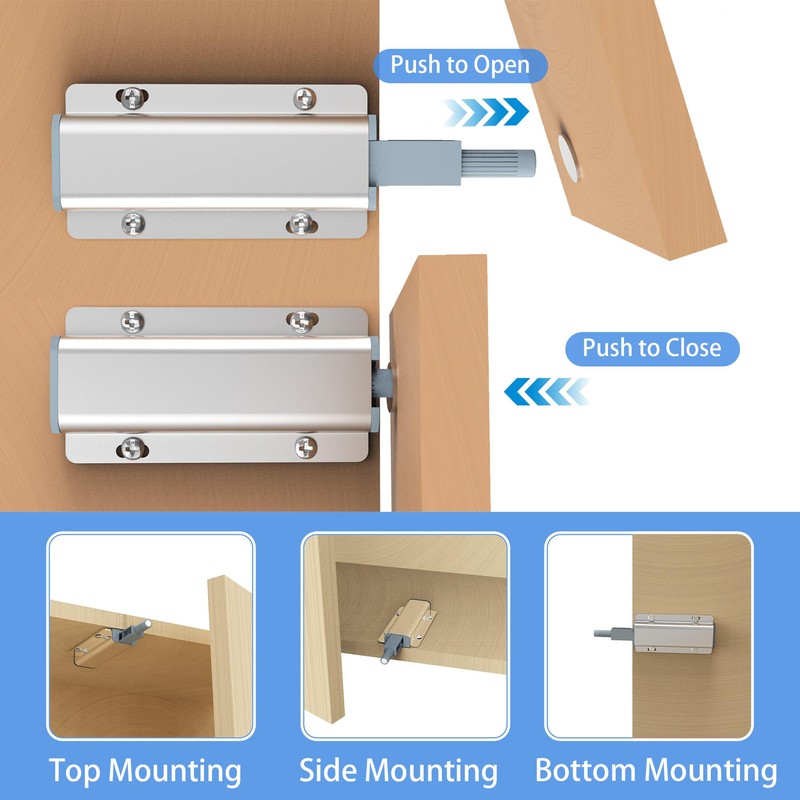 Push to Open

Push to Close

Top Mounting

Side Mounting

Bottom Mounting