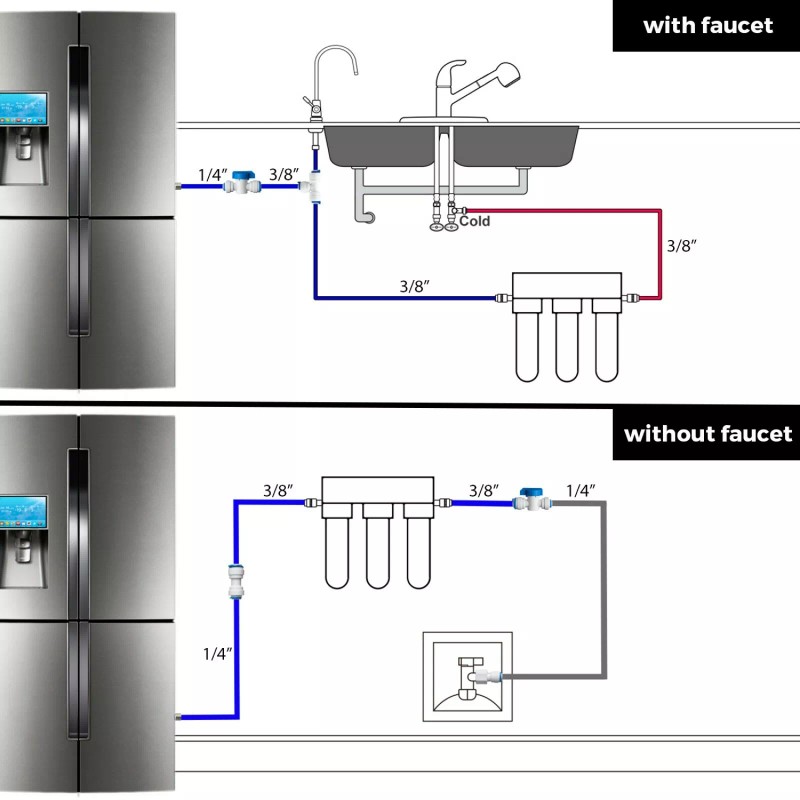 with faucet

1/4″

3/8″

Cold

3/8″

3/8″

without faucet

3/8″

3/8″

1/4″

1/4″