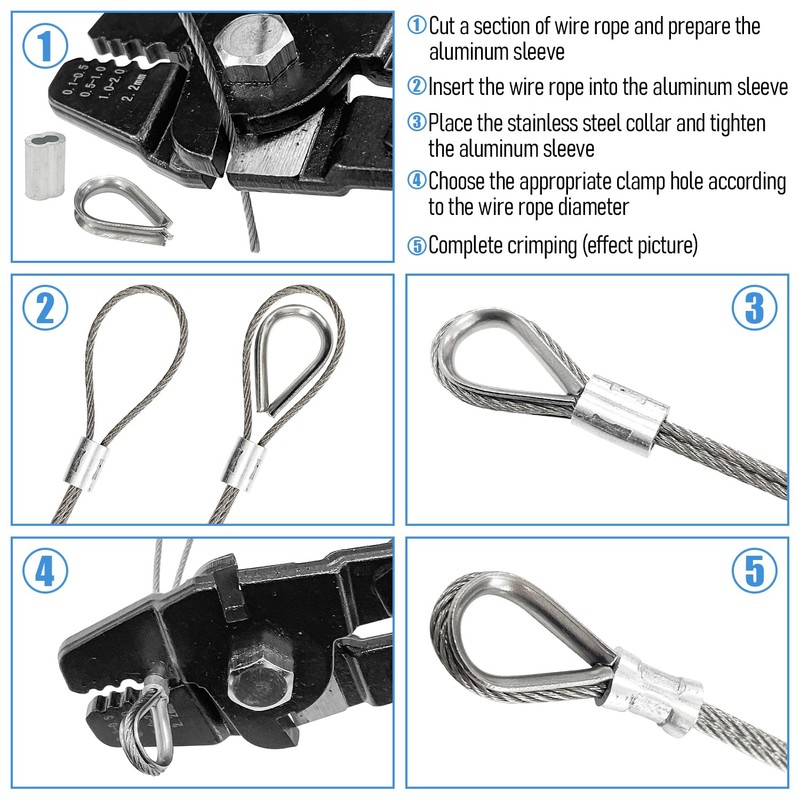 1

0.1-0.5
0.5-1.0
1.0-2.0
2.2mm

①Cut a section of wire rope and prepare the aluminum sleeve

②Insert the wire rope into the aluminum sleeve

③Place the stainless steel collar and tighten the aluminum sleeve

④Choose the appropriate clamp hole according to the wire rope diameter

⑤Complete crimping (effect picture)

2

3

4

5