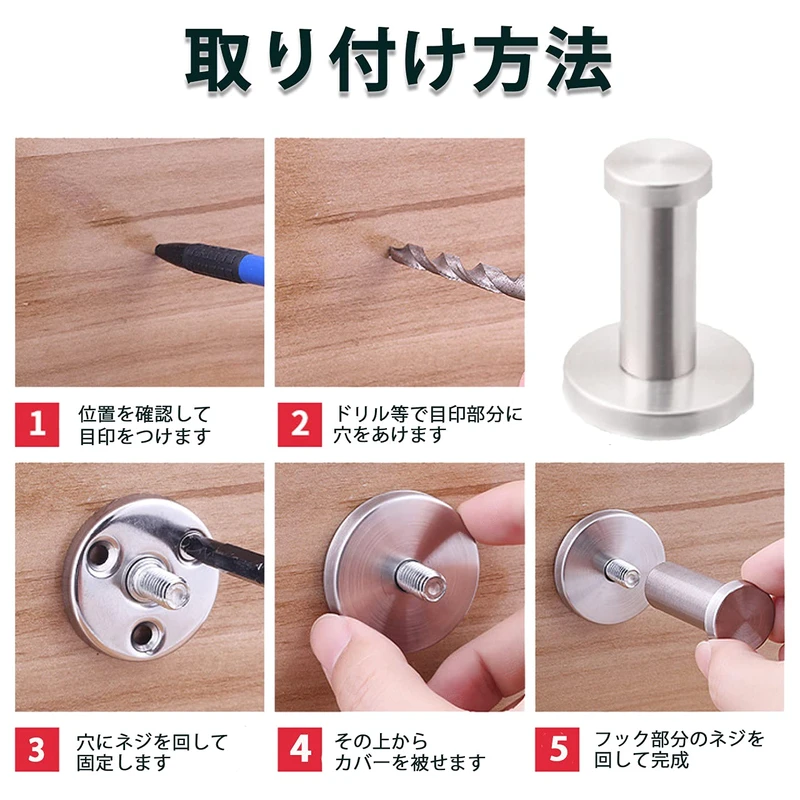 取り付け方法

1 位置を確認して目印をつけます

2 ドリル等で目印部分に穴をあけます

3 穴にネジを回して固定します

4 その上からカバーを被せます

5 フック部分のネジを回して完成